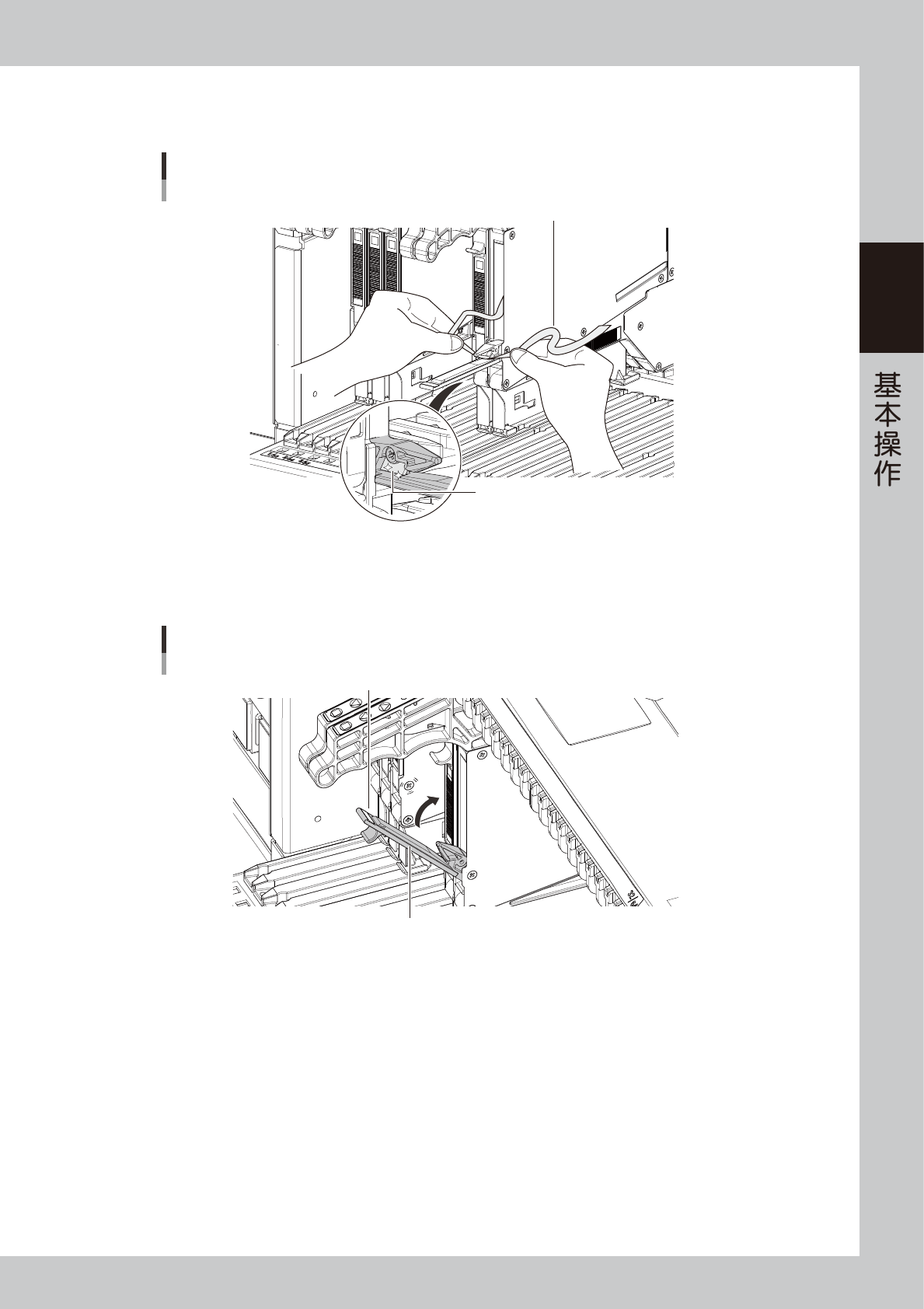 基本操作