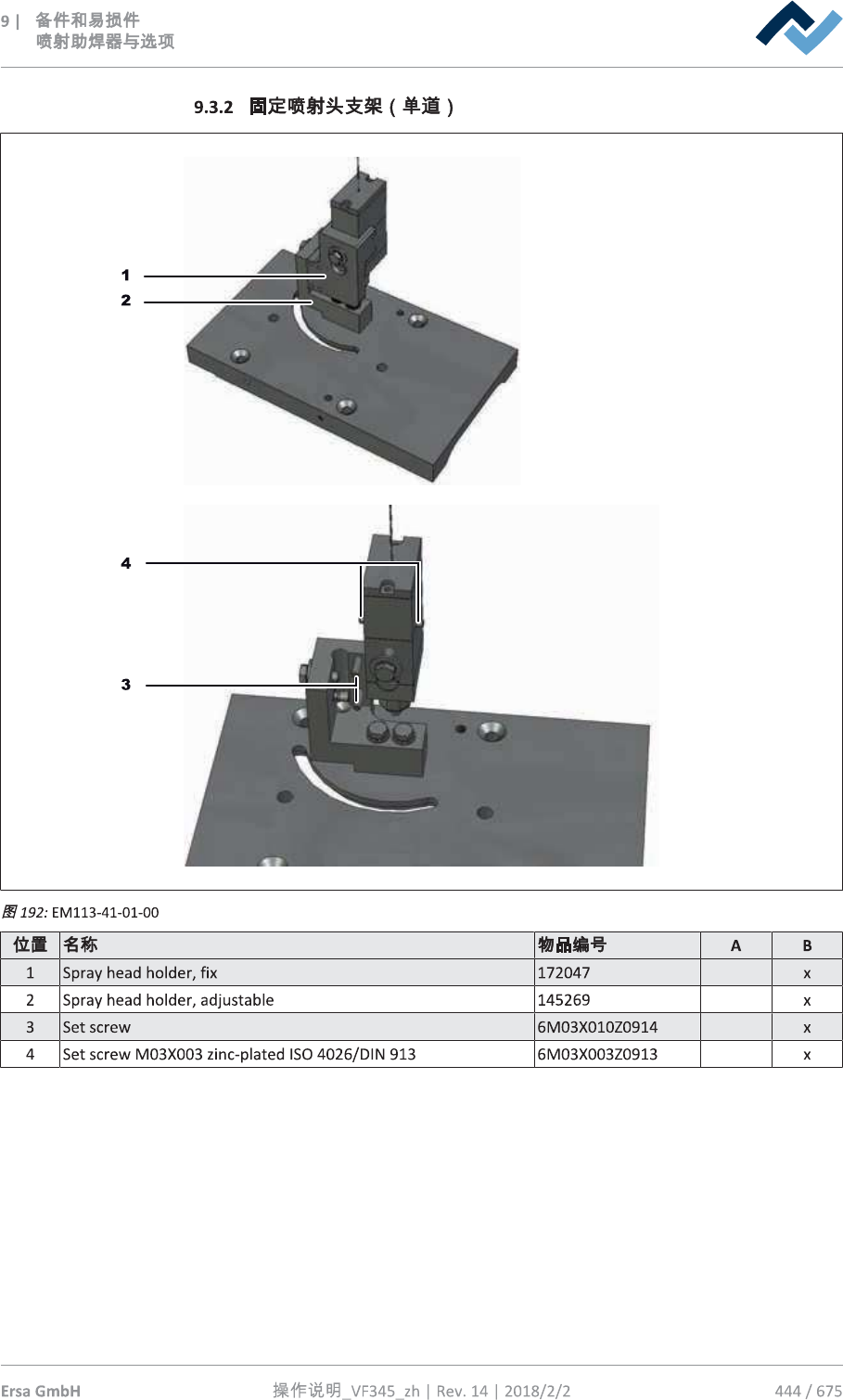 9 | 备件和易损件
喷射助焊器与选项

9.3.2 固定喷射头支架（单道）

1
2
4
3

图 192: EM113-41-01-00

| 位置 | 名称 | 物品编号 | A | B |
|---|---|---|---|---|
| 1 | Spray head holder, fix | 172047 | | x |
| 2 | Spray head holder, adjustable | 145269 | | x |
| 3 | Set screw | 6M03X010Z0914 | | x |
| 4 | Set screw M03X003 zinc-plated ISO 4026/DIN 913 | 6M03X003Z0913 | | x |

Ersa GmbH 操作说明_VF345_zh | Rev. 14 | 2018/2/2 444 / 675