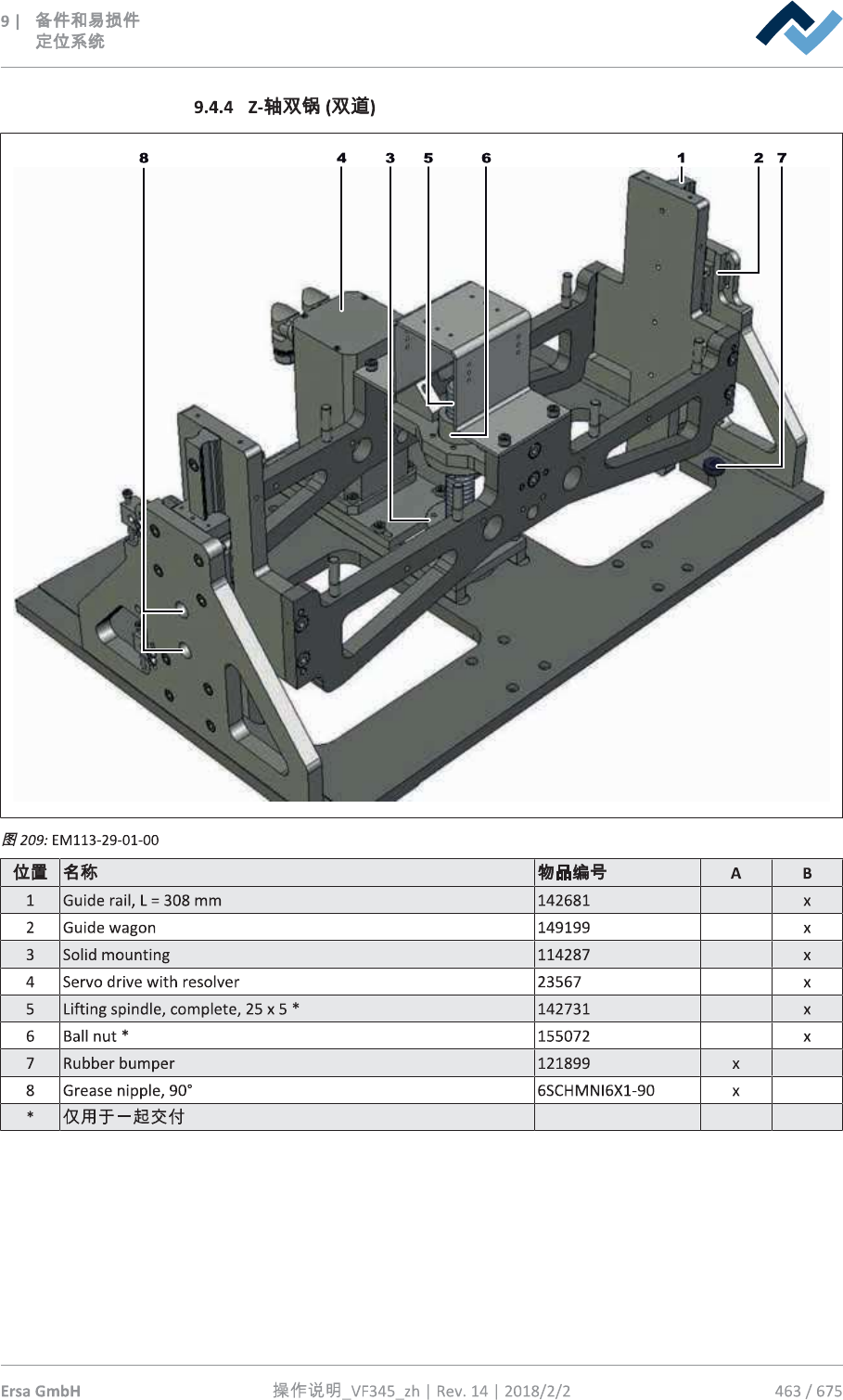 9 | 备件和易损件
定位系统

9.4.4 Z-轴双锅 (双道)

8 4 3 5 6 1 2 7

图 209: EM113-29-01-00

| 位置 | 名称 | 物品编号 | A | B |
|---|---|---|---|---|
| 1 | Guide rail, L = 308 mm | 142681 | | x |
| 2 | Guide wagon | 149199 | | x |
| 3 | Solid mounting | 114287 | | x |
| 4 | Servo drive with resolver | 23567 | | x |
| 5 | Lifting spindle, complete, 25 x 5 * | 142731 | | x |
| 6 | Ball nut * | 155072 | | x |
| 7 | Rubber bumper | 121899 | x | |
| 8 | Grease nipple, 90° | 6SCHMNI6X1-90 | x | |
| * | 仅用于一起交付 | | | |

Ersa GmbH 操作说明_VF345_zh | Rev. 14 | 2018/2/2 463 / 675