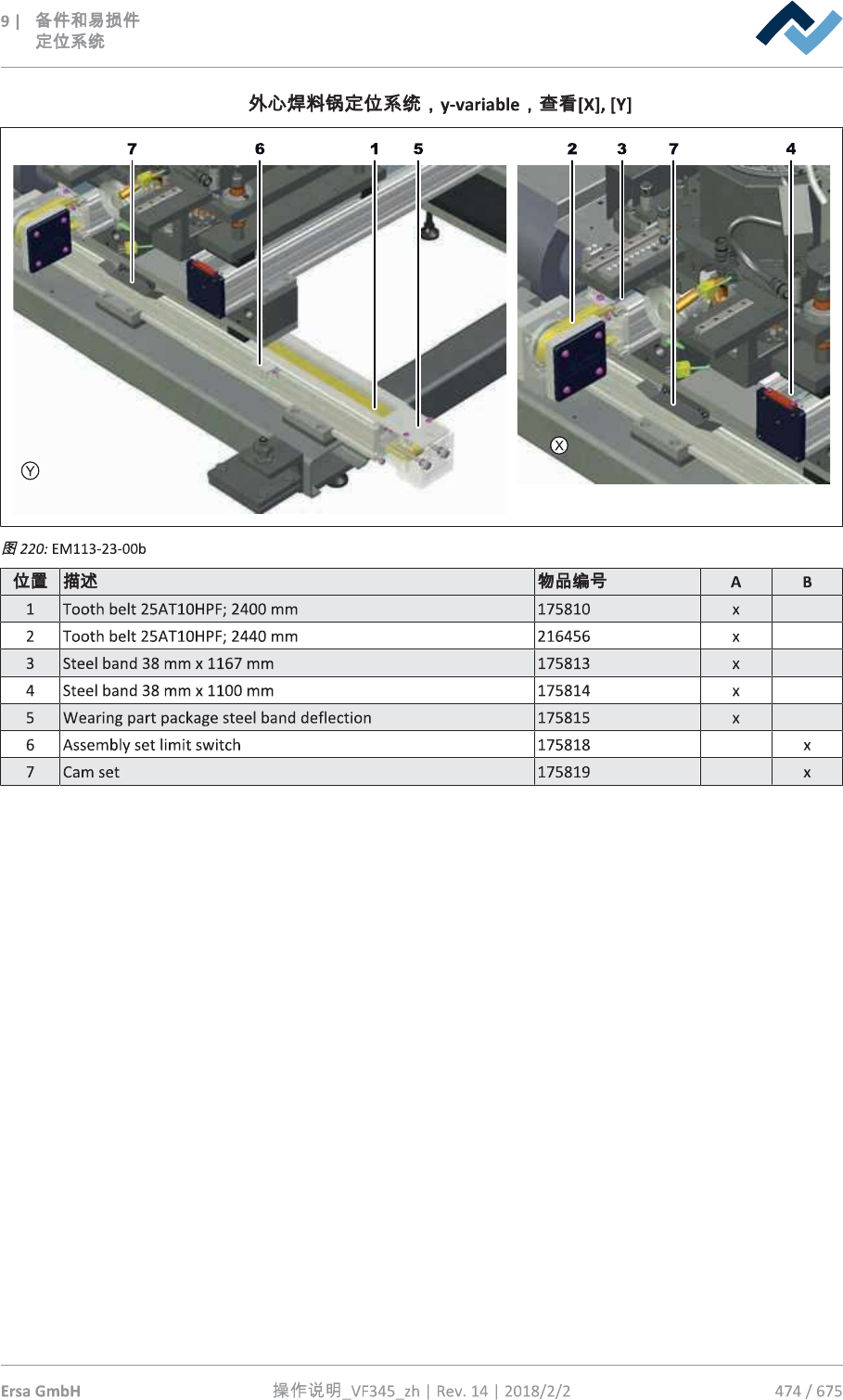 9 | 备件和易损件
定位系统

外心焊料锅定位系统，y-variable，查看[X], [Y]

7 6 1 5 2 3 7 4

Ⓨ Ⓧ

图 220: EM113-23-00b

| 位置 | 描述 | 物品编号 | A | B |
|---|---|---|---|---|
| 1 | Tooth belt 25AT10HPF; 2400 mm | 175810 | x | |
| 2 | Tooth belt 25AT10HPF; 2440 mm | 216456 | x | |
| 3 | Steel band 38 mm x 1167 mm | 175813 | x | |
| 4 | Steel band 38 mm x 1100 mm | 175814 | x | |
| 5 | Wearing part package steel band deflection | 175815 | x | |
| 6 | Assembly set limit switch | 175818 | | x |
| 7 | Cam set | 175819 | | x |

Ersa GmbH 操作说明_VF345_zh | Rev. 14 | 2018/2/2 474 / 675