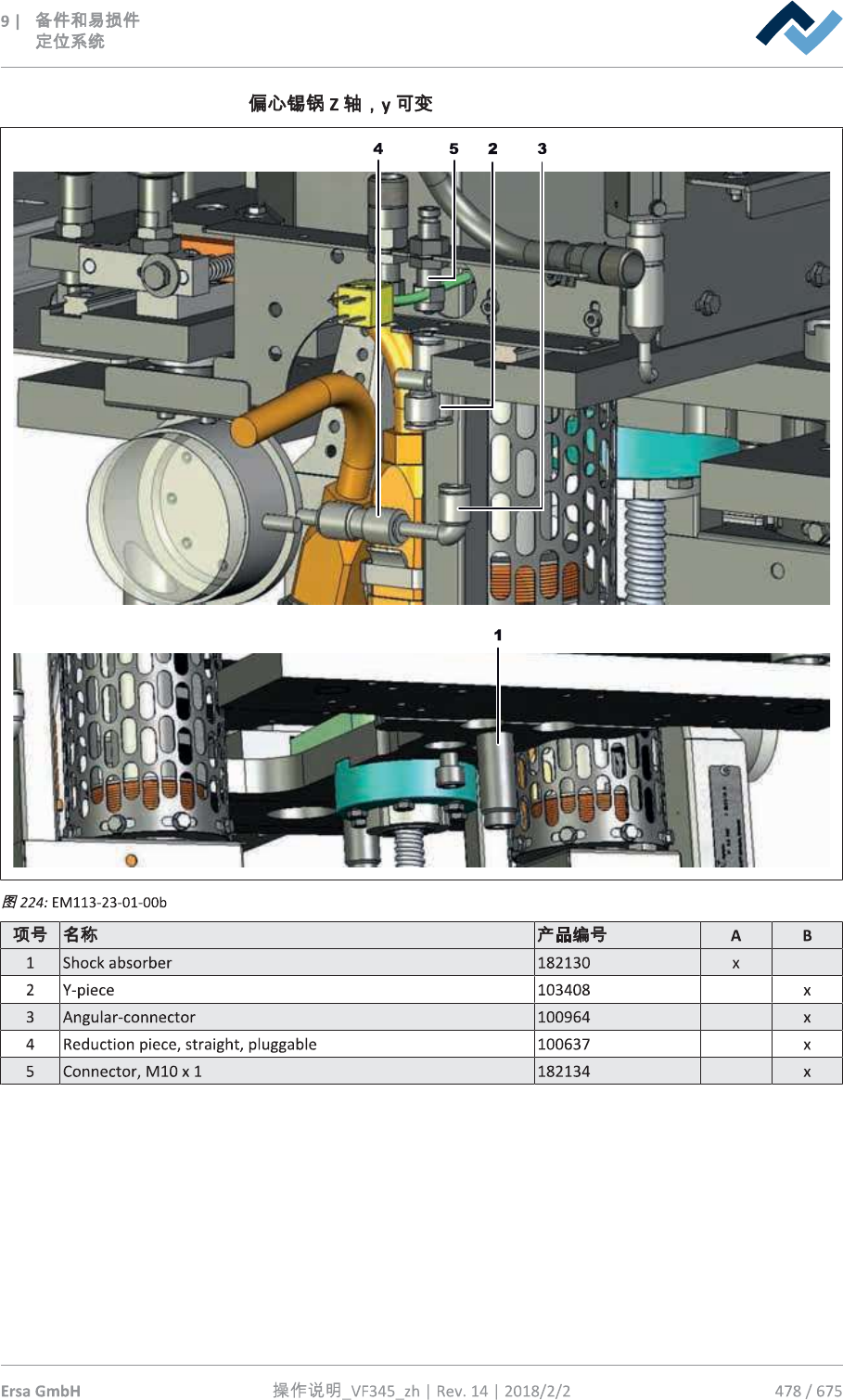 9 | 备件和易损件
定位系统

偏心锡锅 Z 轴，y 可变

4 5 2 3

1

图 224: EM113-23-01-00b

| 项号 | 名称 | 产品编号 | A | B |
|---|---|---|---|---|
| 1 | Shock absorber | 182130 | x | |
| 2 | Y-piece | 103408 | | x |
| 3 | Angular-connector | 100964 | | x |
| 4 | Reduction piece, straight, pluggable | 100637 | | x |
| 5 | Connector, M10 x 1 | 182134 | | x |

Ersa GmbH 操作说明_VF345_zh | Rev. 14 | 2018/2/2 478 / 675