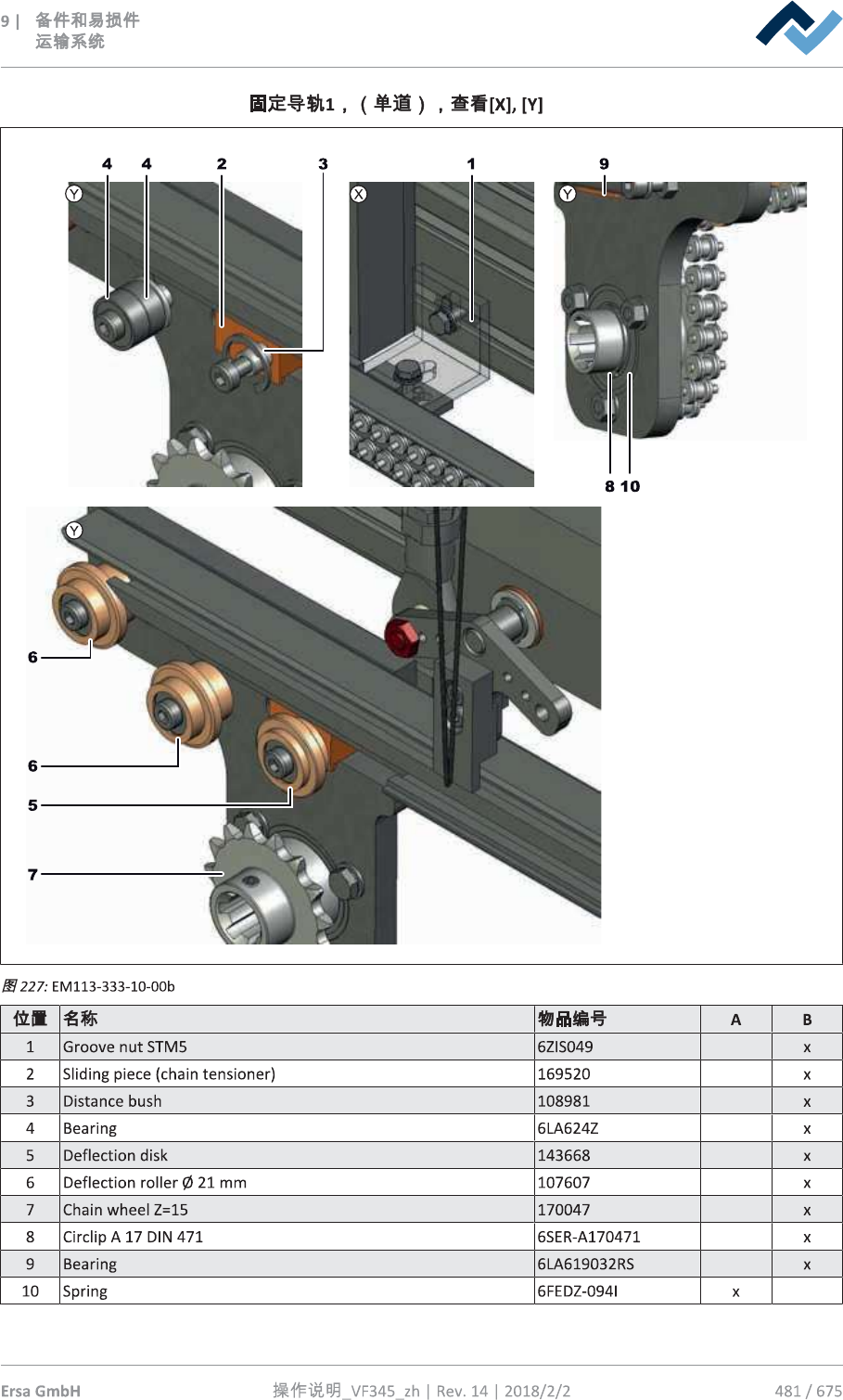 9 | 备件和易损件
运输系统

固定导轨1，（单道），查看[X], [Y]

4 4 2 3 1 9
Y X Y
8 10
Y
6
6
5
7

图 227: EM113-333-10-00b

| 位置 | 名称 | 物品编号 | A | B |
|---|---|---|---|---|
| 1 | Groove nut STM5 | 6ZIS049 | | x |
| 2 | Sliding piece (chain tensioner) | 169520 | | x |
| 3 | Distance bush | 108981 | | x |
| 4 | Bearing | 6LA624Z | | x |
| 5 | Deflection disk | 143668 | | x |
| 6 | Deflection roller Ø 21 mm | 107607 | | x |
| 7 | Chain wheel Z=15 | 170047 | | x |
| 8 | Circlip A 17 DIN 471 | 6SER-A170471 | | x |
| 9 | Bearing | 6LA619032RS | | x |
| 10 | Spring | 6FEDZ-094I | x | |

Ersa GmbH 操作说明_VF345_zh | Rev. 14 | 2018/2/2 481 / 675