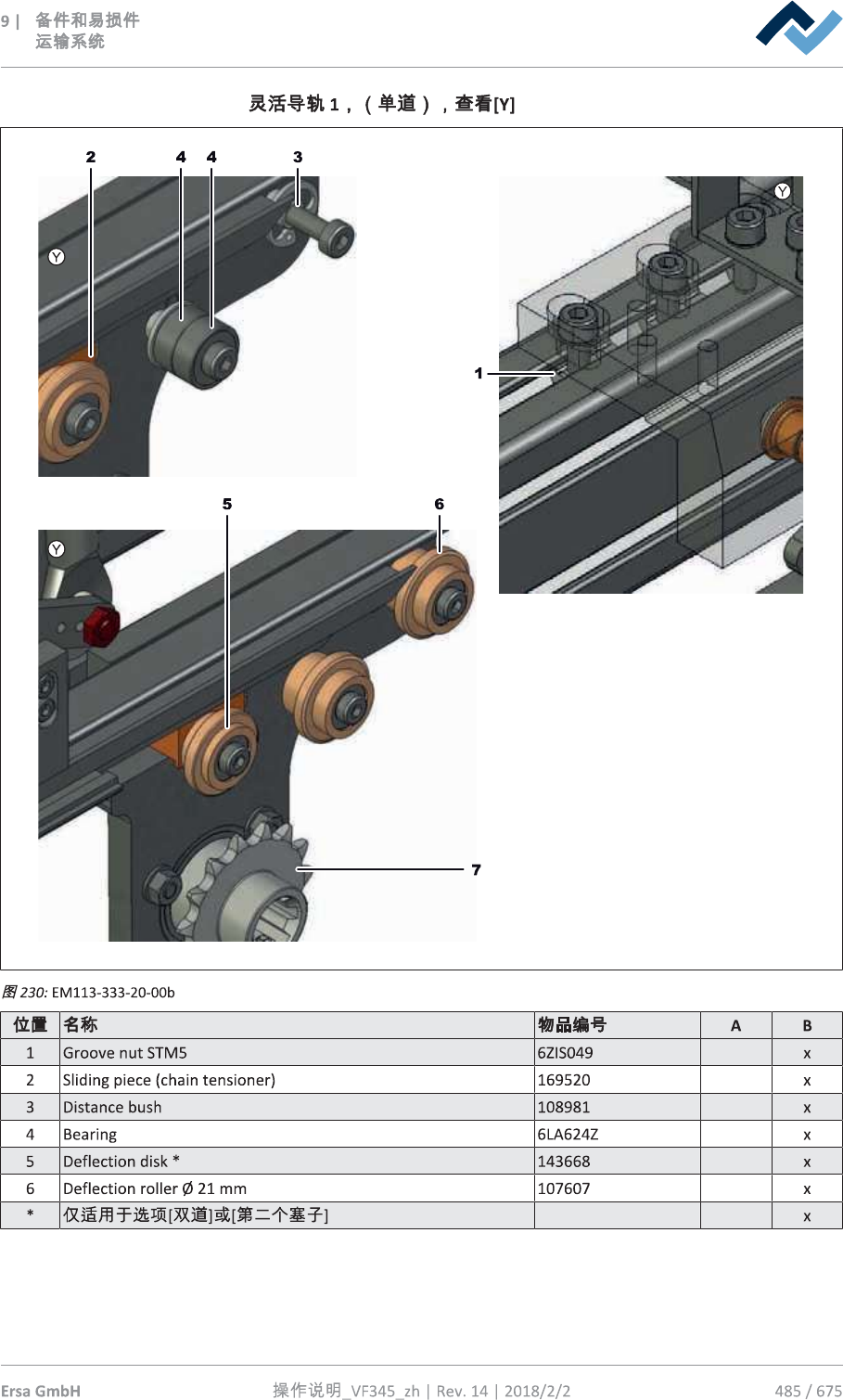 9 | 备件和易损件
运输系统

灵活导轨 1，（单道），查看[Y]

2 4 4 3

Y

Y

1

5 6

Y

7

图 230: EM113-333-20-00b

| 位置 | 名称 | 物品编号 | A | B |
|---|---|---|---|---|
| 1 | Groove nut STM5 | 6ZIS049 | | x |
| 2 | Sliding piece (chain tensioner) | 169520 | | x |
| 3 | Distance bush | 108981 | | x |
| 4 | Bearing | 6LA624Z | | x |
| 5 | Deflection disk * | 143668 | | x |
| 6 | Deflection roller Ø 21 mm | 107607 | | x |
| * | 仅适用于选项[双道]或[第二个塞子] | | | x |

Ersa GmbH 操作说明_VF345_zh | Rev. 14 | 2018/2/2 485 / 675