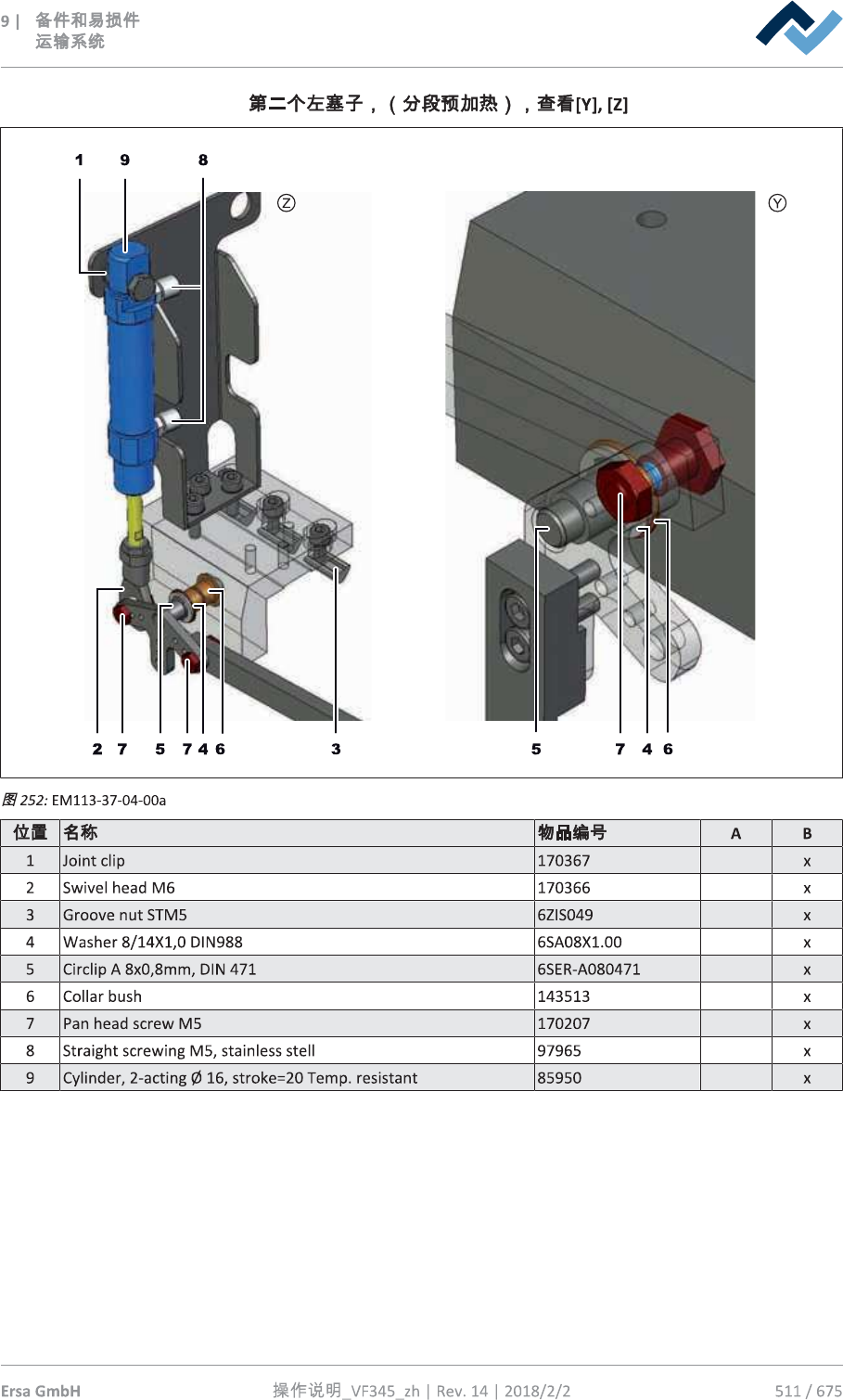 9 | 备件和易损件
运输系统

第二个左塞子，（分段预加热），查看[Y], [Z]

1 9 8
Ⓩ
Ⓨ
2 7 5 7 4 6 3
5 7 4 6

图 252: EM113-37-04-00a

| 位置 | 名称 | 物品编号 | A | B |
|---|---|---|---|---|
| 1 | Joint clip | 170367 | | x |
| 2 | Swivel head M6 | 170366 | | x |
| 3 | Groove nut STM5 | 6ZIS049 | | x |
| 4 | Washer 8/14X1,0 DIN988 | 6SA08X1.00 | | x |
| 5 | Circlip A 8x0,8mm, DIN 471 | 6SER-A080471 | | x |
| 6 | Collar bush | 143513 | | x |
| 7 | Pan head screw M5 | 170207 | | x |
| 8 | Straight screwing M5, stainless stell | 97965 | | x |
| 9 | Cylinder, 2-acting Ø 16, stroke=20 Temp. resistant | 85950 | | x |

Ersa GmbH 操作说明_VF345_zh | Rev. 14 | 2018/2/2 511 / 675