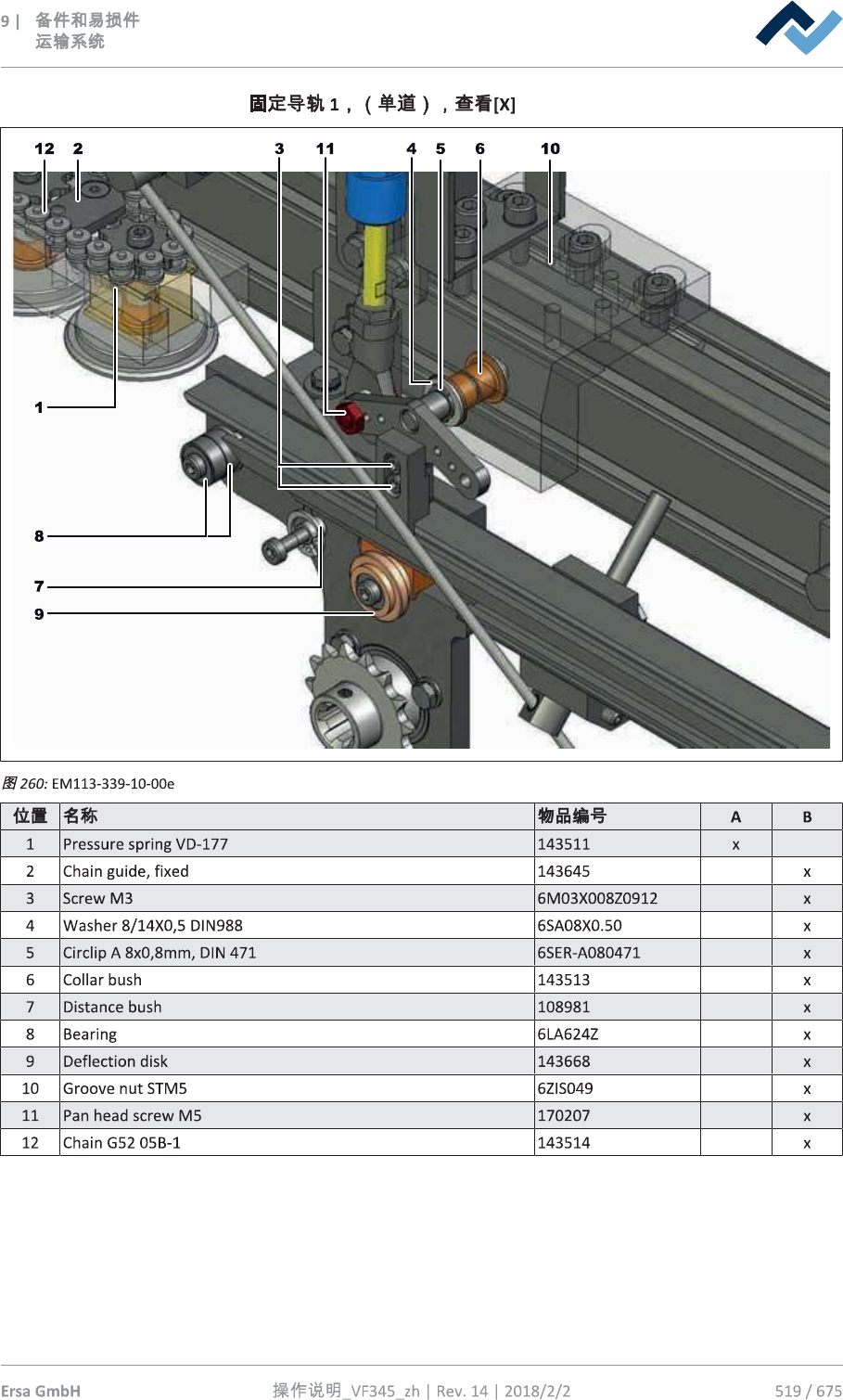 9 | 备件和易损件
运输系统

固定导轨 1，（单道），查看[X]

12 2 3 11 4 5 6 10

1

8

7

9

图 260: EM113-339-10-00e

| 位置 | 名称 | 物品编号 | A | B |
|---|---|---|---|---|
| 1 | Pressure spring VD-177 | 143511 | x | |
| 2 | Chain guide, fixed | 143645 | | x |
| 3 | Screw M3 | 6M03X008Z0912 | | x |
| 4 | Washer 8/14X0,5 DIN988 | 6SA08X0.50 | | x |
| 5 | Circlip A 8x0,8mm, DIN 471 | 6SER-A080471 | | x |
| 6 | Collar bush | 143513 | | x |
| 7 | Distance bush | 108981 | | x |
| 8 | Bearing | 6LA624Z | | x |
| 9 | Deflection disk | 143668 | | x |
| 10 | Groove nut STM5 | 6ZIS049 | | x |
| 11 | Pan head screw M5 | 170207 | | x |
| 12 | Chain G52 05B-1 | 143514 | | x |

Ersa GmbH 操作说明_VF345_zh | Rev. 14 | 2018/2/2 519 / 675