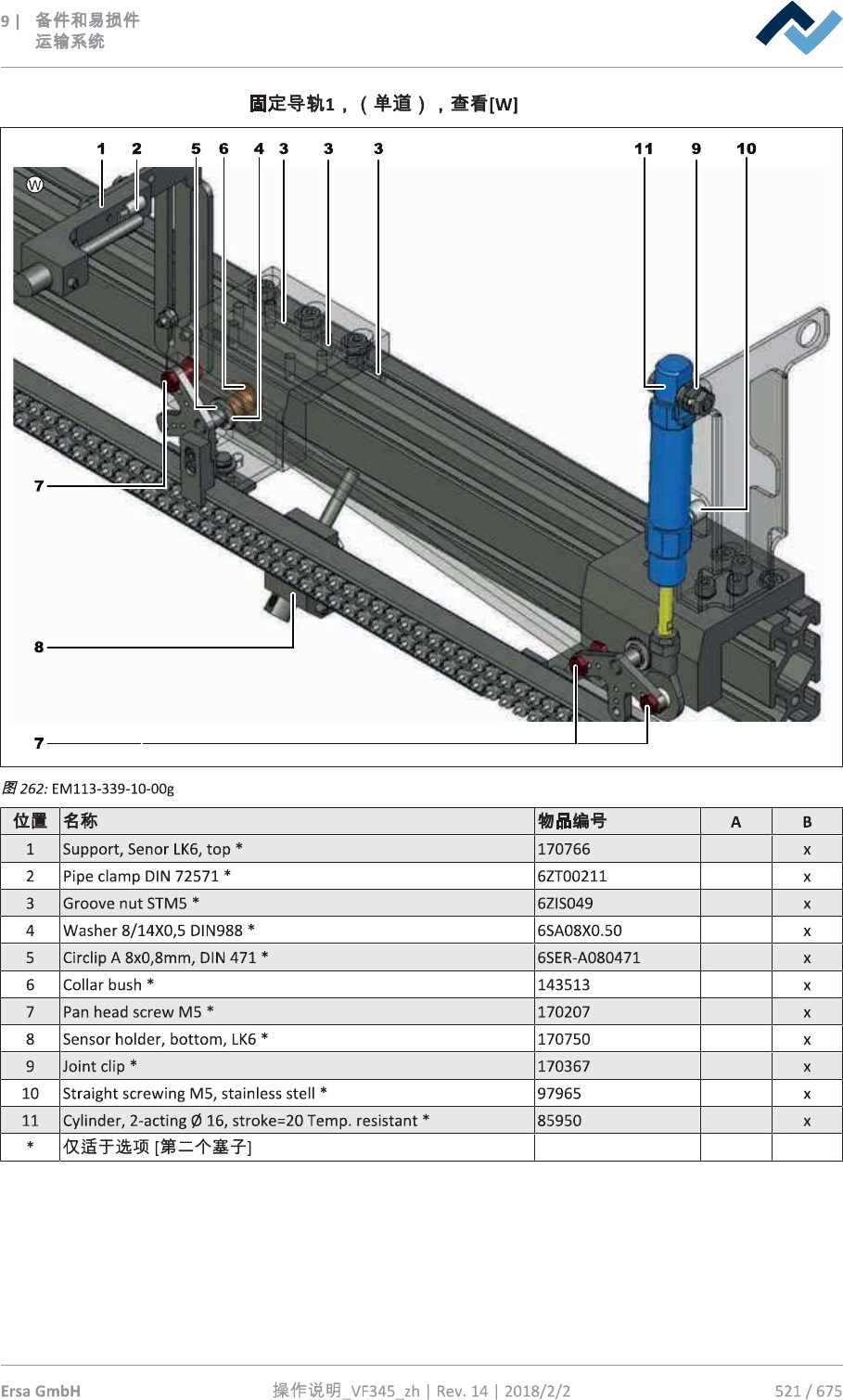 9 | 备件和易损件
运输系统

固定导轨1，（单道），查看[W]

1 2 5 6 4 3 3 3 11 9 10

W

7

8

7

图 262: EM113-339-10-00g

| 位置 | 名称 | 物品编号 | A | B |
|---|---|---|---|---|
| 1 | Support, Senor LK6, top * | 170766 | | x |
| 2 | Pipe clamp DIN 72571 * | 6ZT00211 | | x |
| 3 | Groove nut STM5 * | 6ZIS049 | | x |
| 4 | Washer 8/14X0,5 DIN988 * | 6SA08X0.50 | | x |
| 5 | Circlip A 8x0,8mm, DIN 471 * | 6SER-A080471 | | x |
| 6 | Collar bush * | 143513 | | x |
| 7 | Pan head screw M5 * | 170207 | | x |
| 8 | Sensor holder, bottom, LK6 * | 170750 | | x |
| 9 | Joint clip * | 170367 | | x |
| 10 | Straight screwing M5, stainless stell * | 97965 | | x |
| 11 | Cylinder, 2-acting Ø 16, stroke=20 Temp. resistant * | 85950 | | x |
| * | 仅适于选项 [第二个塞子] | | | |

Ersa GmbH 操作说明_VF345_zh | Rev. 14 | 2018/2/2 521 / 675