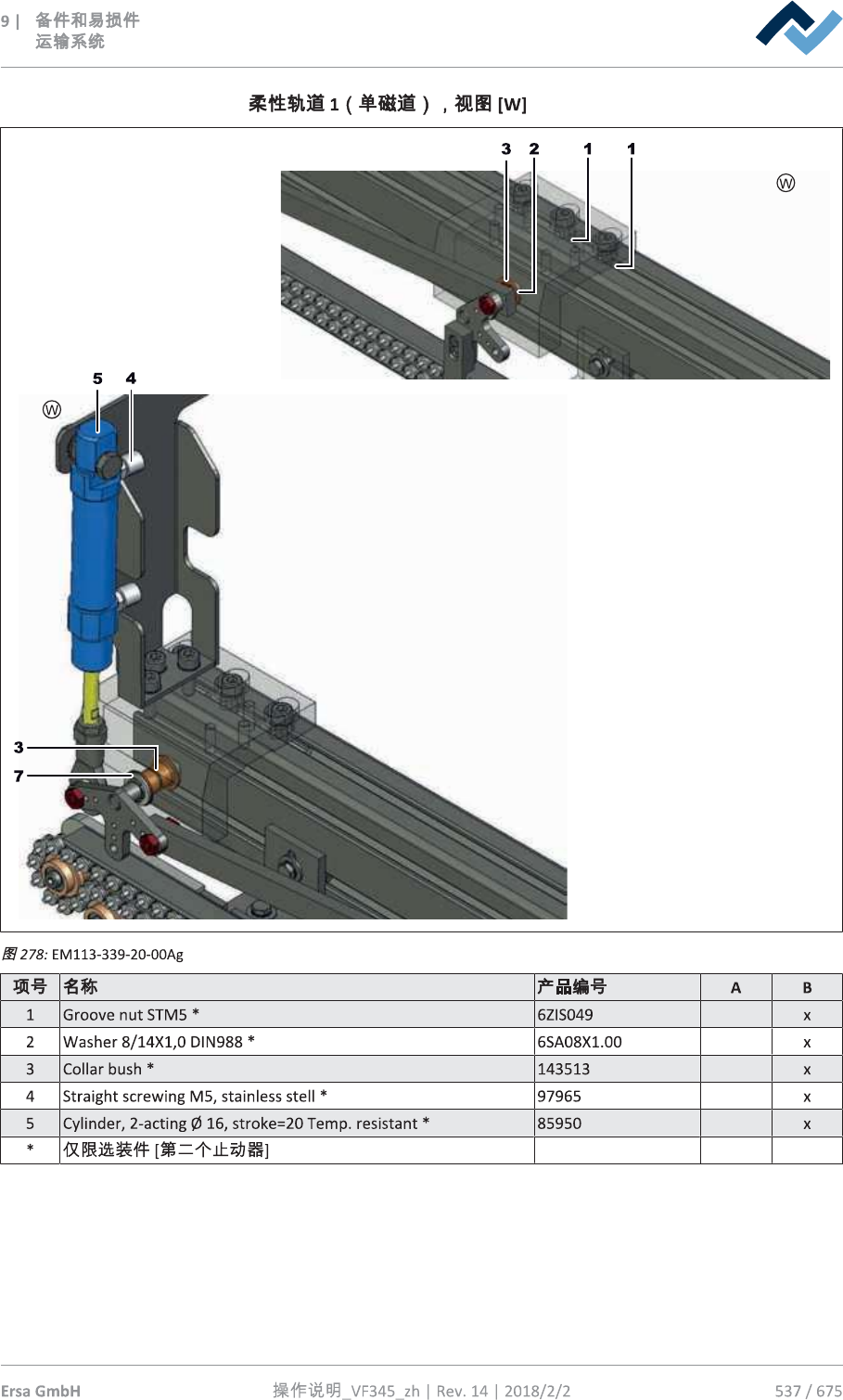 9 | 备件和易损件
运输系统

柔性轨道 1（单磁道），视图 [W]

3 2 1 1
Ⓦ
5 4
Ⓦ
3
7

图 278: EM113-339-20-00Ag

| 项号 | 名称 | 产品编号 | A | B |
|---|---|---|---|---|
| 1 | Groove nut STM5 * | 6ZIS049 | | x |
| 2 | Washer 8/14X1,0 DIN988 * | 6SA08X1.00 | | x |
| 3 | Collar bush * | 143513 | | x |
| 4 | Straight screwing M5, stainless stell * | 97965 | | x |
| 5 | Cylinder, 2-acting Ø 16, stroke=20 Temp. resistant * | 85950 | | x |
| * | 仅限选装件 [第二个止动器] | | | |

Ersa GmbH 操作说明_VF345_zh | Rev. 14 | 2018/2/2 537 / 675