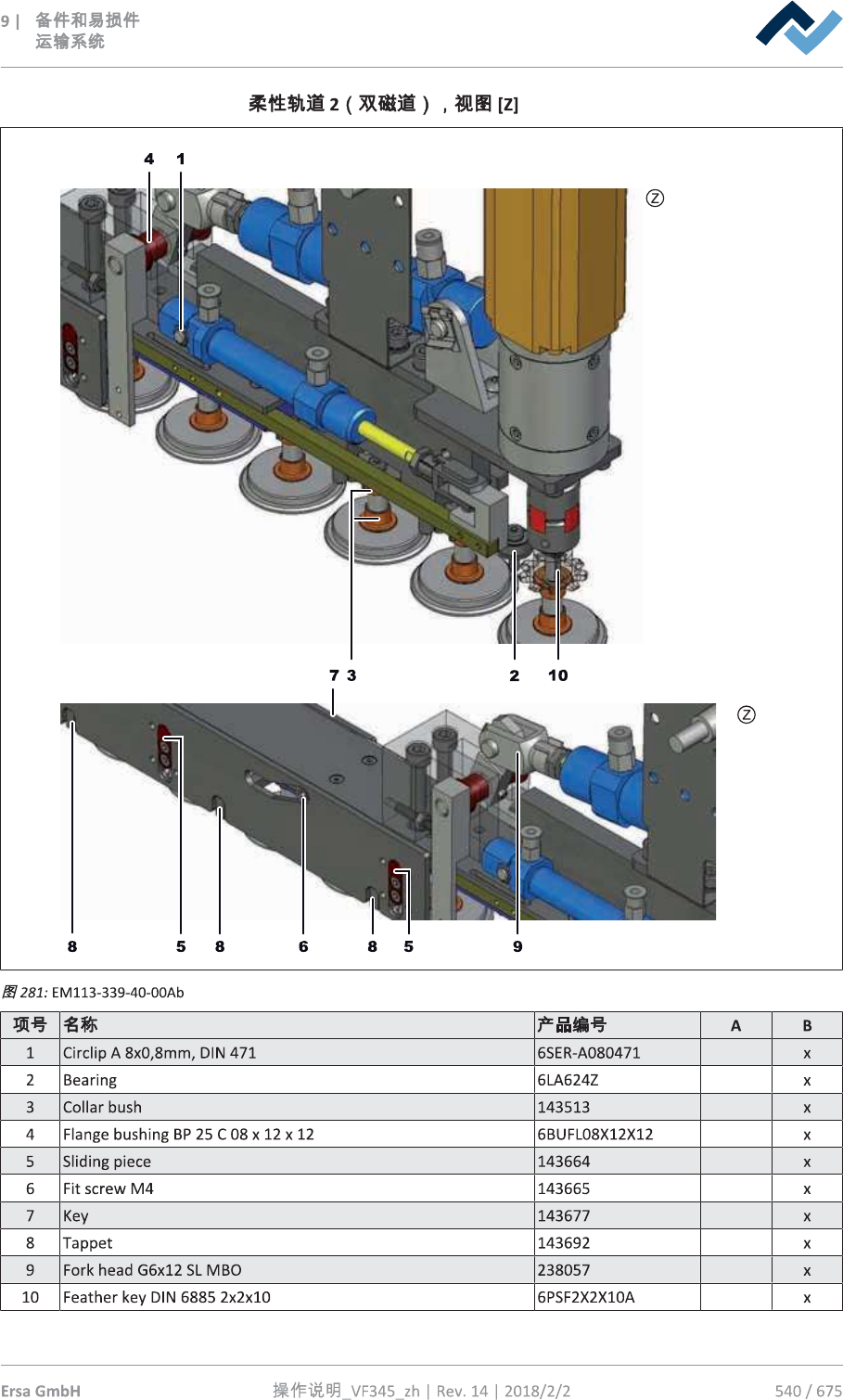 9 | 备件和易损件
运输系统

柔性轨道 2（双磁道），视图 [Z]

4 1

Z

7 3 2 10

Z

8 5 8 6 8 5 9

图 281: EM113-339-40-00Ab

| 项号 | 名称 | 产品编号 | A | B |
|---|---|---|---|---|
| 1 | Circlip A 8x0,8mm, DIN 471 | 6SER-A080471 | | x |
| 2 | Bearing | 6LA624Z | | x |
| 3 | Collar bush | 143513 | | x |
| 4 | Flange bushing BP 25 C 08 x 12 x 12 | 6BUFL08X12X12 | | x |
| 5 | Sliding piece | 143664 | | x |
| 6 | Fit screw M4 | 143665 | | x |
| 7 | Key | 143677 | | x |
| 8 | Tappet | 143692 | | x |
| 9 | Fork head G6x12 SL MBO | 238057 | | x |
| 10 | Feather key DIN 6885 2x2x10 | 6PSF2X2X10A | | x |

Ersa GmbH 操作说明_VF345_zh | Rev. 14 | 2018/2/2 540 / 675