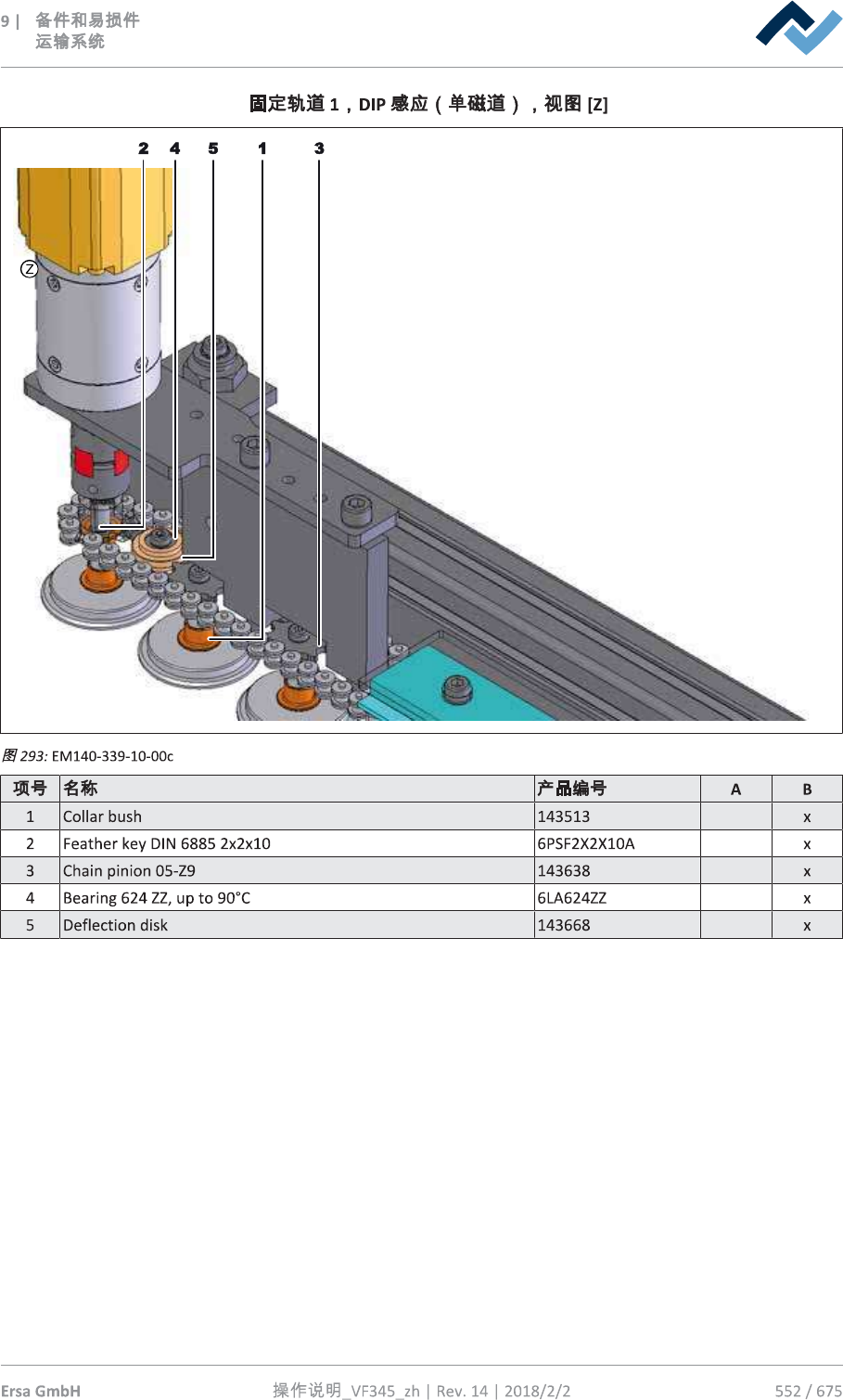 9 | 备件和易损件
运输系统

固定轨道 1，DIP 感应（单磁道），视图 [Z]

2 4 5 1 3

Z

图 293: EM140-339-10-00c

| 项号 | 名称 | 产品编号 | A | B |
|---|---|---|---|---|
| 1 | Collar bush | 143513 | | x |
| 2 | Feather key DIN 6885 2x2x10 | 6PSF2X2X10A | | x |
| 3 | Chain pinion 05-Z9 | 143638 | | x |
| 4 | Bearing 624 ZZ, up to 90°C | 6LA624ZZ | | x |
| 5 | Deflection disk | 143668 | | x |

Ersa GmbH 操作说明_VF345_zh | Rev. 14 | 2018/2/2 552 / 675