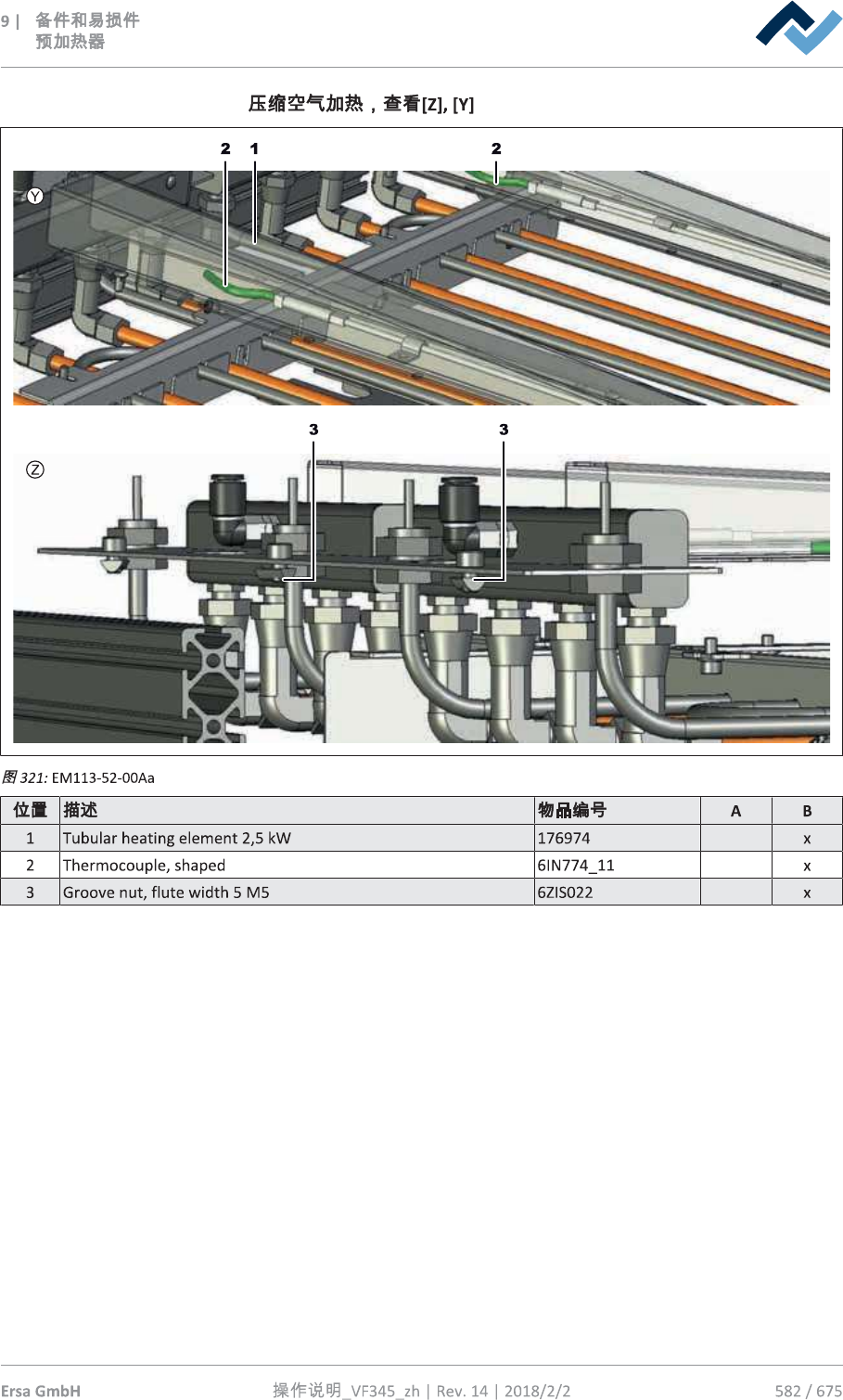 9 | 备件和易损件
预加热器

压缩空气加热，查看[Z], [Y]

2 1 2

Y

3 3

Z

图 321: EM113-52-00Aa

| 位置 | 描述 | 物品编号 | A | B |
|---|---|---|---|---|
| 1 | Tubular heating element 2,5 kW | 176974 | | x |
| 2 | Thermocouple, shaped | 6IN774_11 | | x |
| 3 | Groove nut, flute width 5 M5 | 6ZIS022 | | x |

Ersa GmbH 操作说明_VF345_zh | Rev. 14 | 2018/2/2 582 / 675