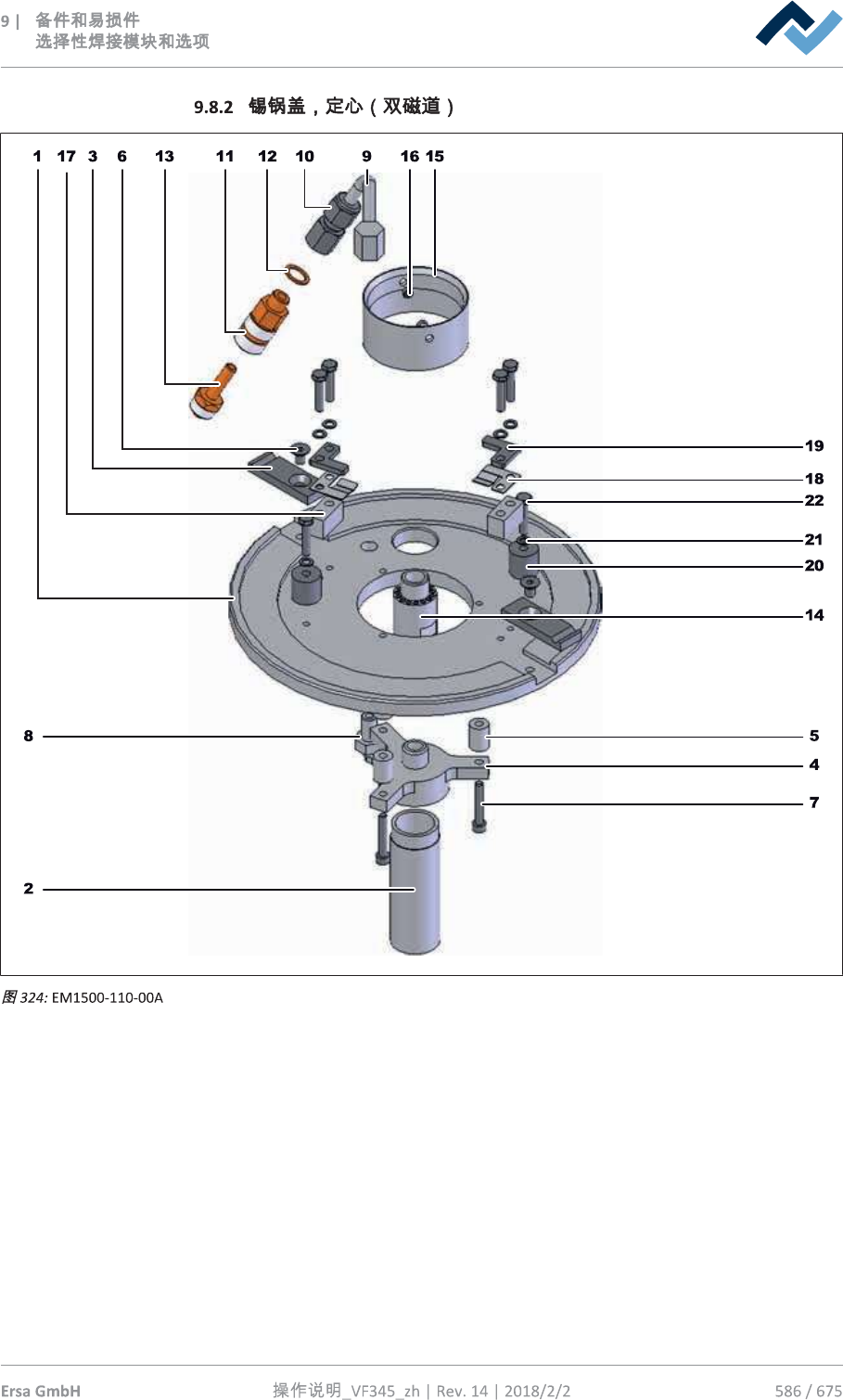 9 | 备件和易损件
选择性焊接模块和选项

9.8.2 锡锅盖，定心（双磁道）

1 17 3 6 13 11 12 10 9 16 15

19
18
22
21
20
14

8
5
4
7
2

图 324: EM1500-110-00A

Ersa GmbH 操作说明_VF345_zh | Rev. 14 | 2018/2/2 586 / 675