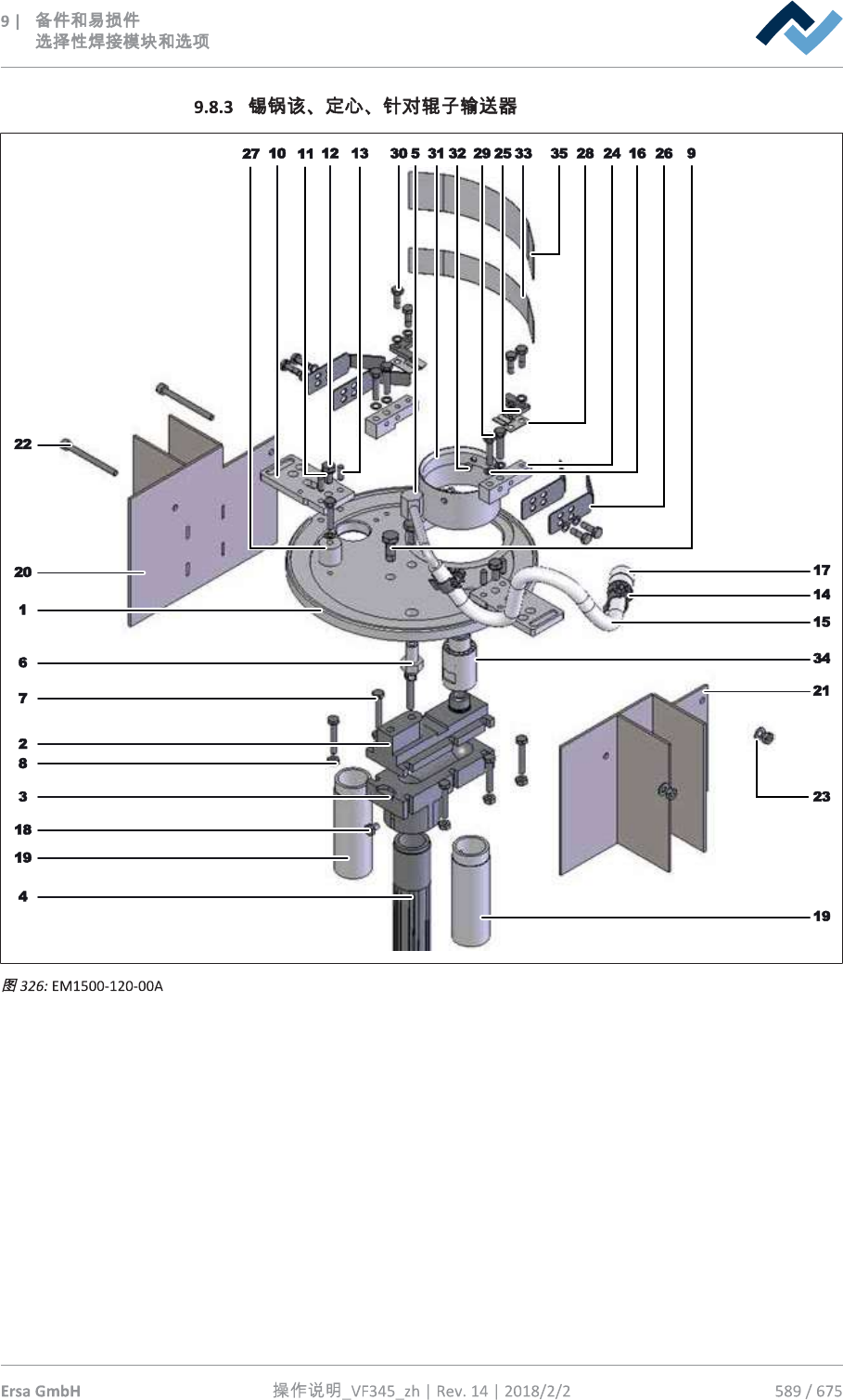 9 | 备件和易损件
选择性焊接模块和选项

9.8.3 锡锅该、定心、针对辊子输送器

27 10 11 12 13 30 5 31 32 29 25 33 35 28 24 16 26 9

22
20
1
6
7
2
8
3
18
19
4

17
14
15
34
21
23
19

图 326: EM1500-120-00A

Ersa GmbH 操作说明_VF345_zh | Rev. 14 | 2018/2/2 589 / 675