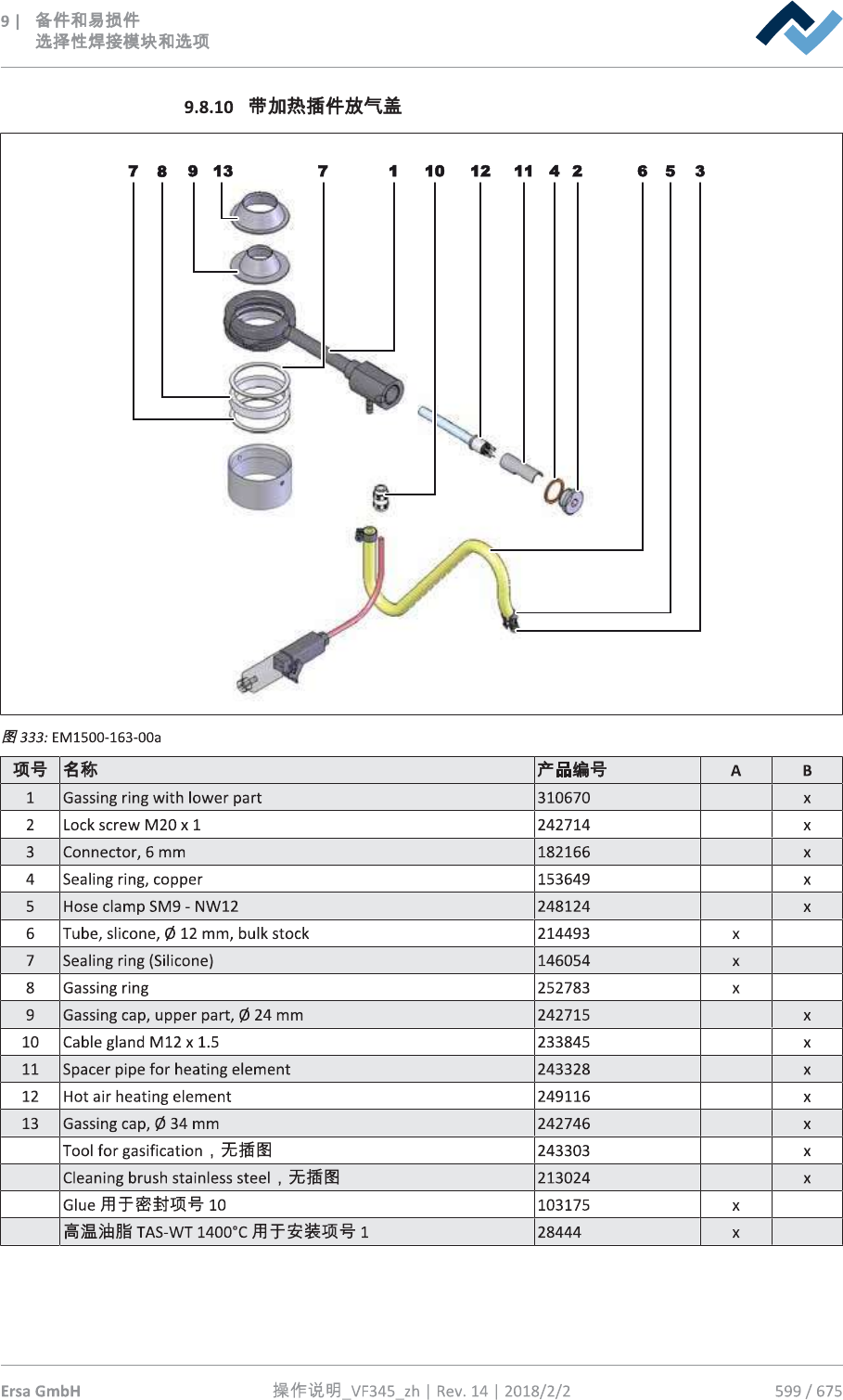 9 | 备件和易损件
选择性焊接模块和选项

9.8.10 带加热插件放气盖

7 8 9 13 7 1 10 12 11 4 2 6 5 3

图 333: EM1500-163-00a

| 项号 | 名称 | 产品编号 | A | B |
|---|---|---|---|---|
| 1 | Gassing ring with lower part | 310670 | | x |
| 2 | Lock screw M20 x 1 | 242714 | | x |
| 3 | Connector, 6 mm | 182166 | | x |
| 4 | Sealing ring, copper | 153649 | | x |
| 5 | Hose clamp SM9 - NW12 | 248124 | | x |
| 6 | Tube, slicone, Ø 12 mm, bulk stock | 214493 | x | |
| 7 | Sealing ring (Silicone) | 146054 | x | |
| 8 | Gassing ring | 252783 | x | |
| 9 | Gassing cap, upper part, Ø 24 mm | 242715 | | x |
| 10 | Cable gland M12 x 1.5 | 233845 | | x |
| 11 | Spacer pipe for heating element | 243328 | | x |
| 12 | Hot air heating element | 249116 | | x |
| 13 | Gassing cap, Ø 34 mm | 242746 | | x |
| | Tool for gasification，无插图 | 243303 | | x |
| | Cleaning brush stainless steel，无插图 | 213024 | | x |
| | Glue 用于密封项号 10 | 103175 | x | |
| | 高温油脂 TAS-WT 1400°C 用于安装项号 1 | 28444 | x | |

Ersa GmbH 操作说明_VF345_zh | Rev. 14 | 2018/2/2 599 / 675