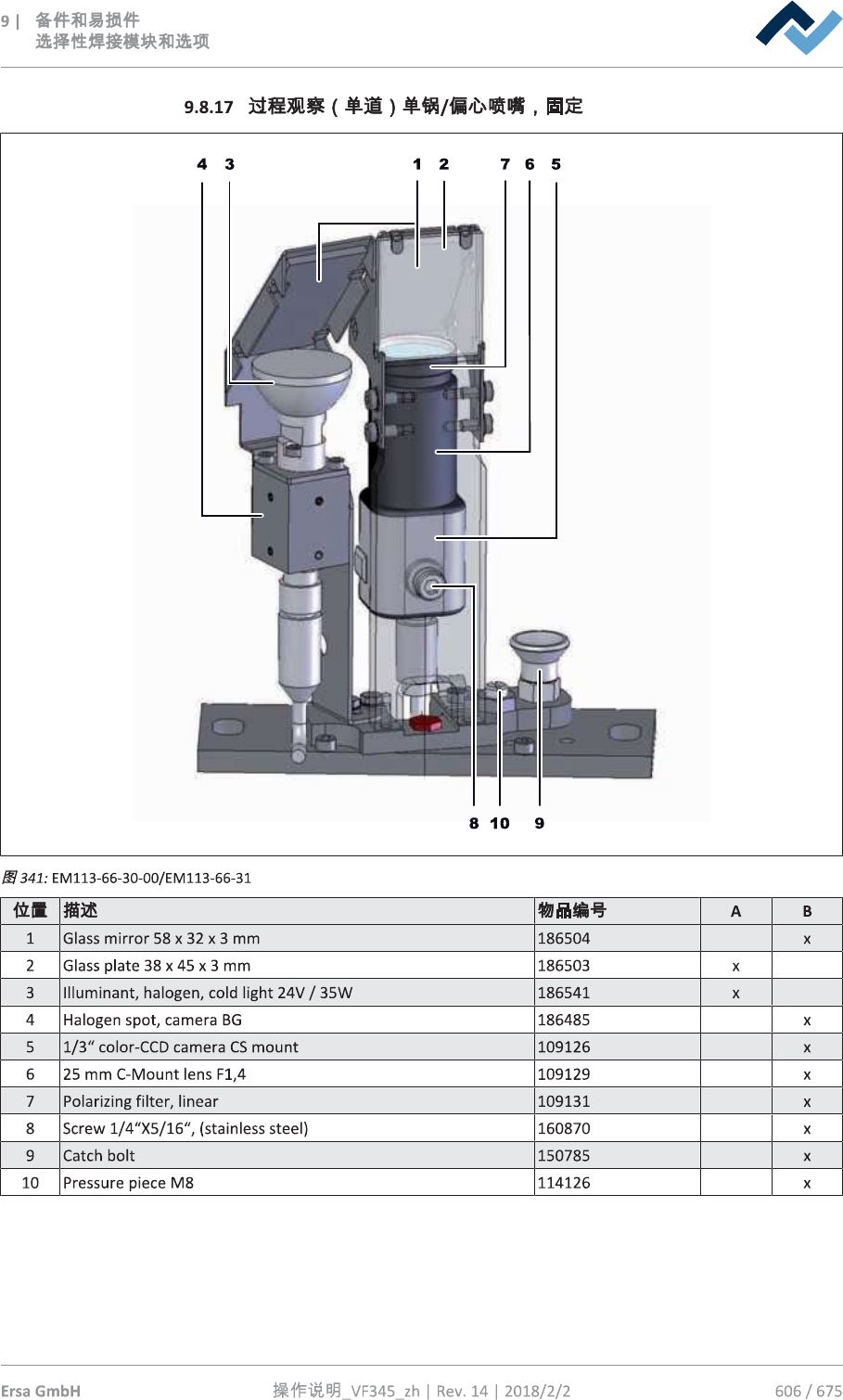 9 | 备件和易损件
选择性焊接模块和选项

9.8.17 过程观察（单道）单锅/偏心喷嘴，固定

4 3 1 2 7 6 5

8 10 9

图 341: EM113-66-30-00/EM113-66-31

| 位置 | 描述 | 物品编号 | A | B |
|---|---|---|---|---|
| 1 | Glass mirror 58 x 32 x 3 mm | 186504 | | x |
| 2 | Glass plate 38 x 45 x 3 mm | 186503 | x | |
| 3 | Illuminant, halogen, cold light 24V / 35W | 186541 | x | |
| 4 | Halogen spot, camera BG | 186485 | | x |
| 5 | 1/3“ color-CCD camera CS mount | 109126 | | x |
| 6 | 25 mm C-Mount lens F1,4 | 109129 | | x |
| 7 | Polarizing filter, linear | 109131 | | x |
| 8 | Screw 1/4“X5/16“, (stainless steel) | 160870 | | x |
| 9 | Catch bolt | 150785 | | x |
| 10 | Pressure piece M8 | 114126 | | x |

Ersa GmbH 操作说明_VF345_zh | Rev. 14 | 2018/2/2 606 / 675