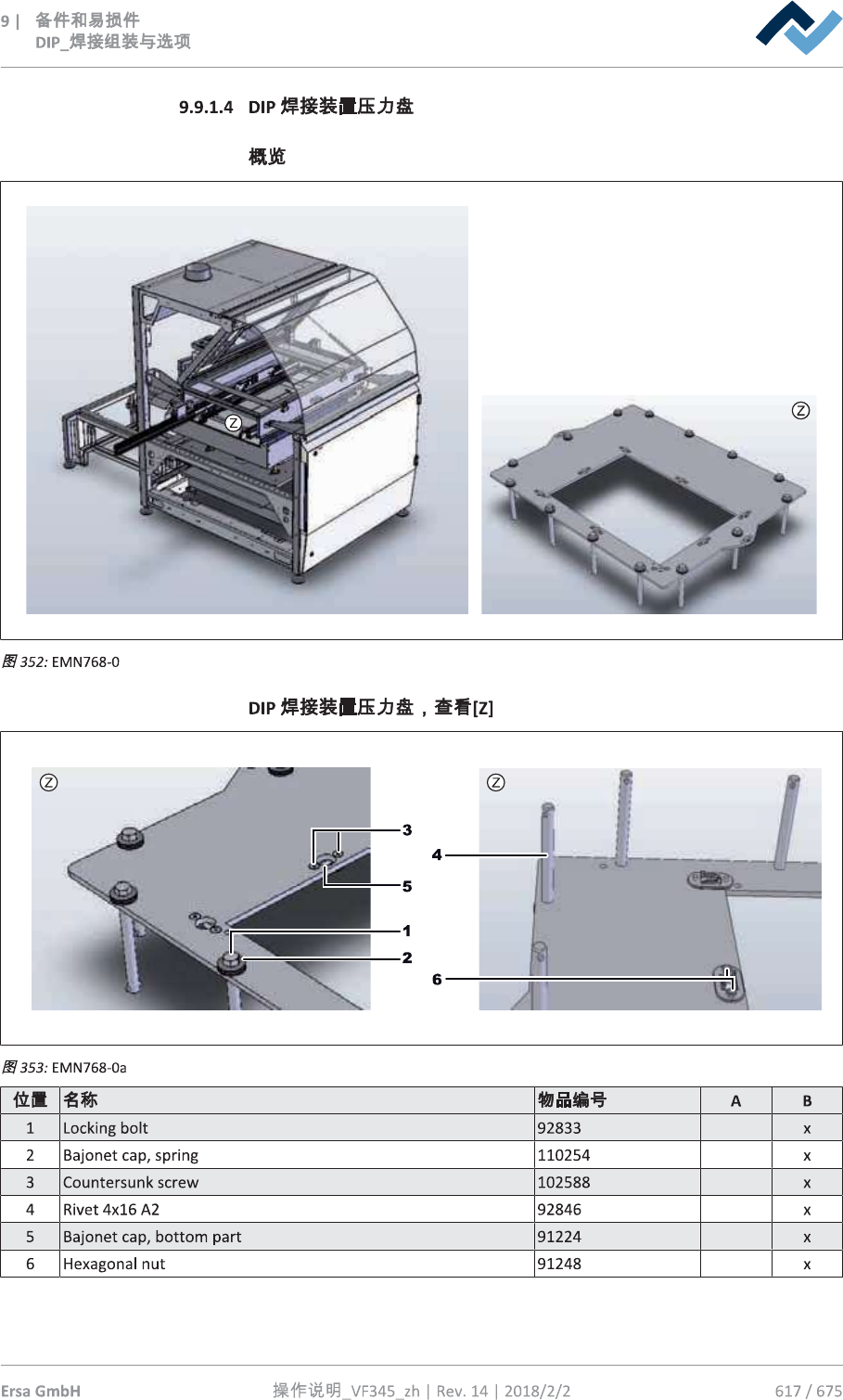 9 | 备件和易损件
DIP_焊接组装与选项

9.9.1.4 DIP 焊接装置压力盘

概览

Z

Z

图 352: EMN768-0

DIP 焊接装置压力盘，查看[Z]

Z

3

5

1

2

Z

4

6

图 353: EMN768-0a

| 位置 | 名称 | 物品编号 | A | B |
|---|---|---|---|---|
| 1 | Locking bolt | 92833 | | x |
| 2 | Bajonet cap, spring | 110254 | | x |
| 3 | Countersunk screw | 102588 | | x |
| 4 | Rivet 4x16 A2 | 92846 | | x |
| 5 | Bajonet cap, bottom part | 91224 | | x |
| 6 | Hexagonal nut | 91248 | | x |

Ersa GmbH 操作说明_VF345_zh | Rev. 14 | 2018/2/2 617 / 675