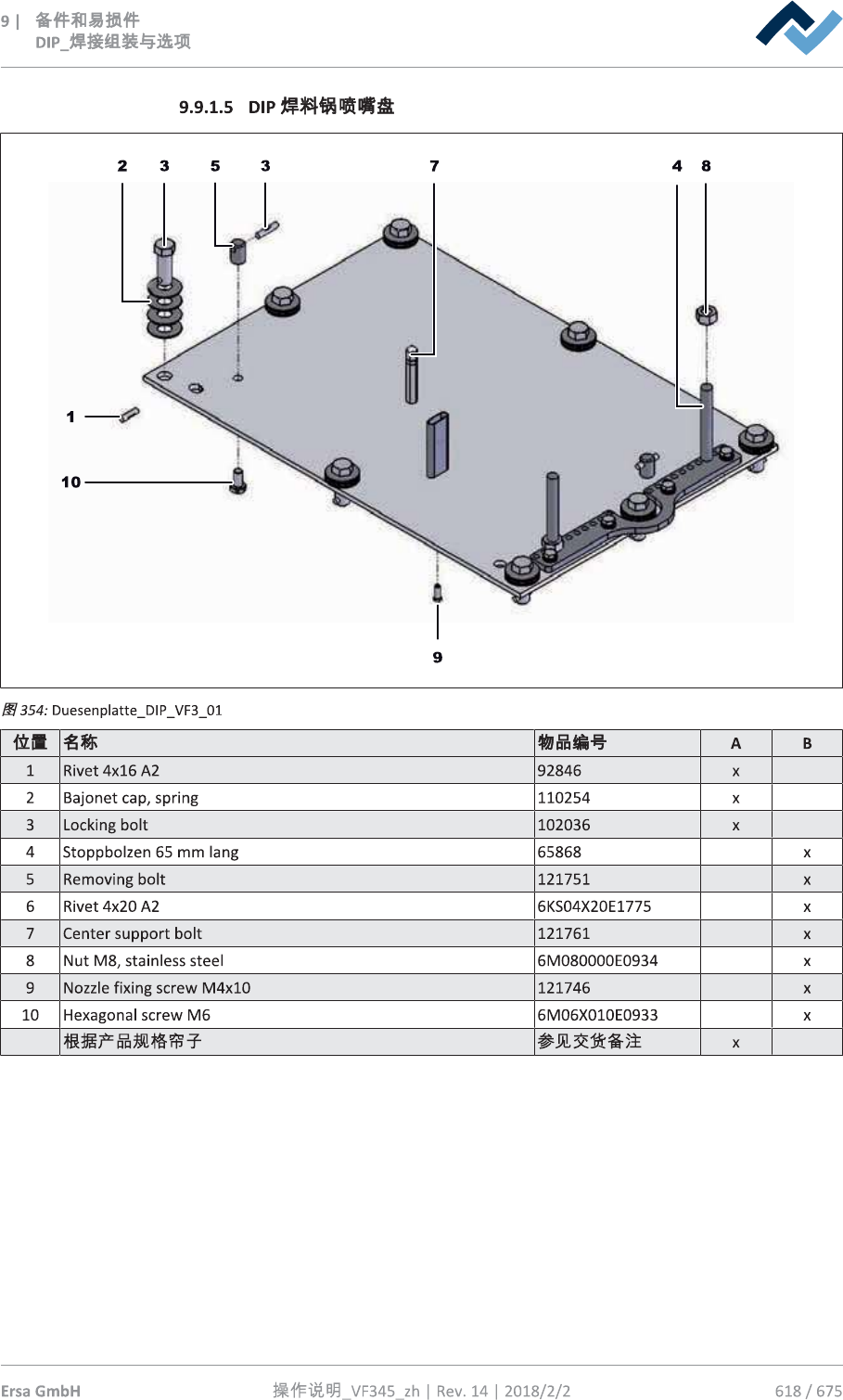 9 | 备件和易损件
DIP_焊接组装与选项

9.9.1.5 DIP 焊料锅喷嘴盘

2 3 5 3 7 4 8
1
10
9

图 354: Duesenplatte_DIP_VF3_01

| 位置 | 名称 | 物品编号 | A | B |
|---|---|---|---|---|
| 1 | Rivet 4x16 A2 | 92846 | x | |
| 2 | Bajonet cap, spring | 110254 | x | |
| 3 | Locking bolt | 102036 | x | |
| 4 | Stoppbolzen 65 mm lang | 65868 | | x |
| 5 | Removing bolt | 121751 | | x |
| 6 | Rivet 4x20 A2 | 6KS04X20E1775 | | x |
| 7 | Center support bolt | 121761 | | x |
| 8 | Nut M8, stainless steel | 6M080000E0934 | | x |
| 9 | Nozzle fixing screw M4x10 | 121746 | | x |
| 10 | Hexagonal screw M6 | 6M06X010E0933 | | x |
| | 根据产品规格帘子 | 参见交货备注 | x | |

Ersa GmbH 操作说明_VF345_zh | Rev. 14 | 2018/2/2 618 / 675