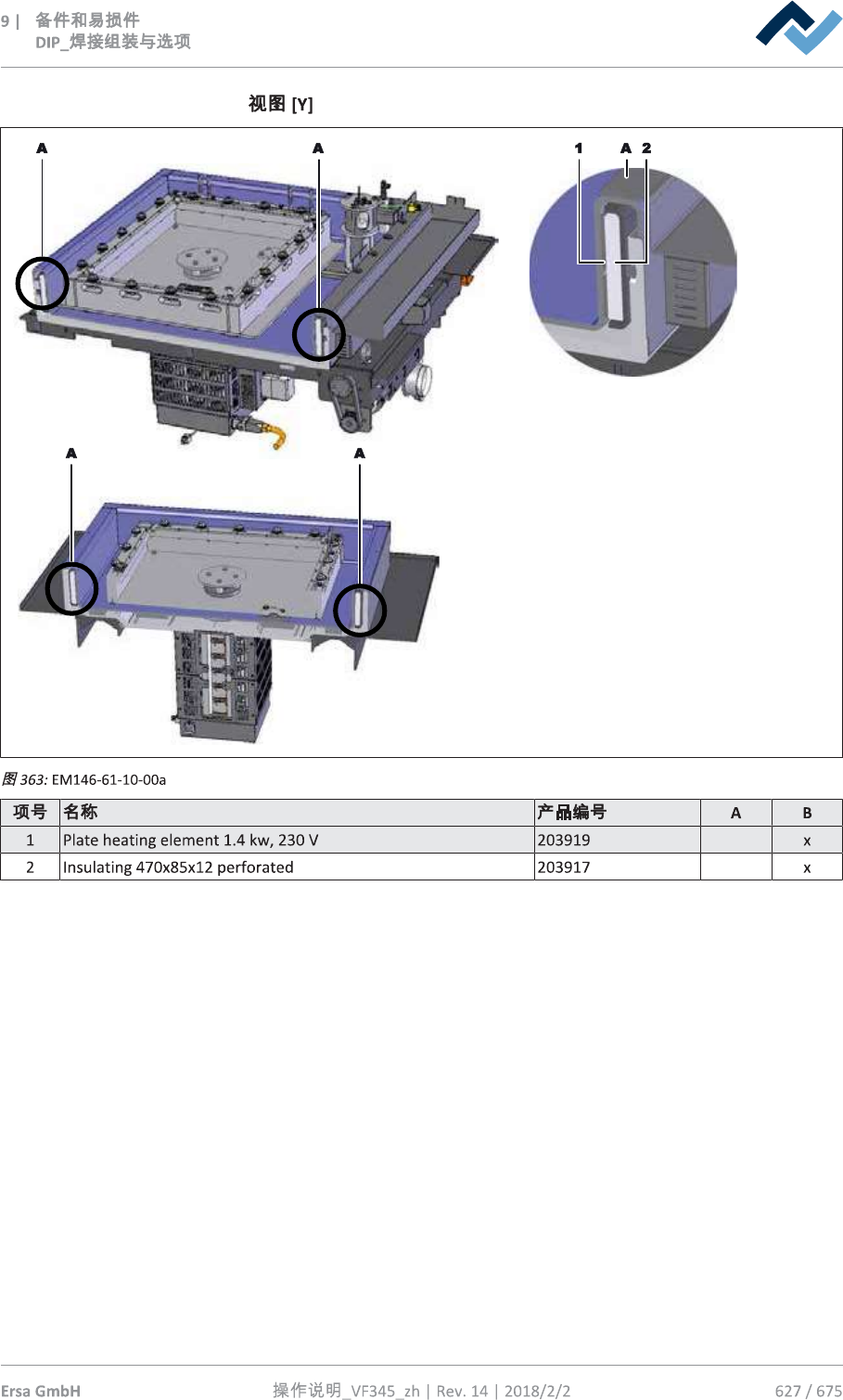 9 | 备件和易损件
DIP_焊接组装与选项

视图 [Y]

A A 1 A 2

A A

图 363: EM146-61-10-00a

| 项号 | 名称 | 产品编号 | A | B |
|---|---|---|---|---|
| 1 | Plate heating element 1.4 kw, 230 V | 203919 | | x |
| 2 | Insulating 470x85x12 perforated | 203917 | | x |

Ersa GmbH 操作说明_VF345_zh | Rev. 14 | 2018/2/2 627 / 675