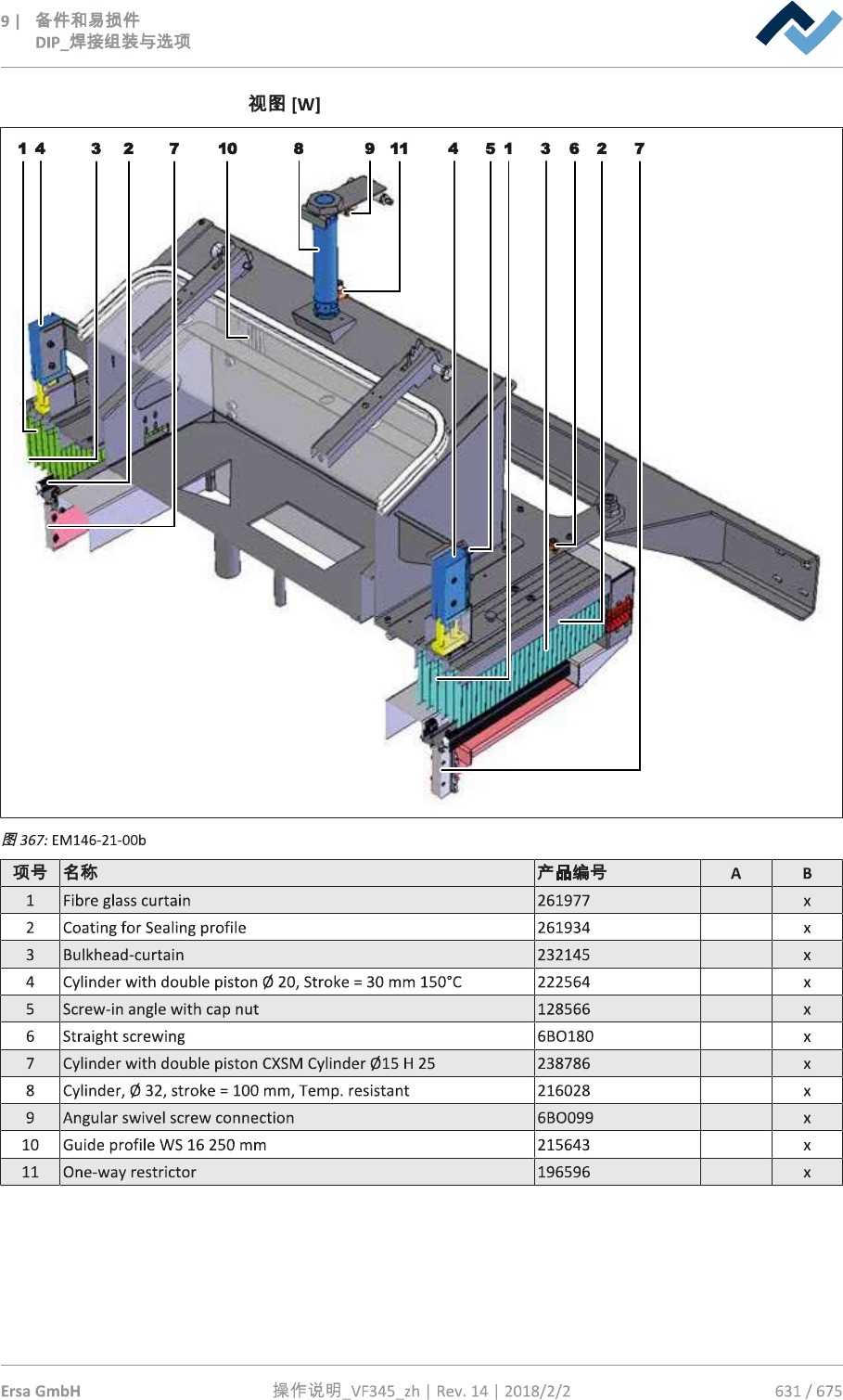 9 | 备件和易损件
DIP_焊接组装与选项

视图 [W]

1 4 3 2 7 10 8 9 11 4 5 1 3 6 2 7

图 367: EM146-21-00b

| 项号 | 名称 | 产品编号 | A | B |
|---|---|---|---|---|
| 1 | Fibre glass curtain | 261977 | | x |
| 2 | Coating for Sealing profile | 261934 | | x |
| 3 | Bulkhead-curtain | 232145 | | x |
| 4 | Cylinder with double piston Ø 20, Stroke = 30 mm 150°C | 222564 | | x |
| 5 | Screw-in angle with cap nut | 128566 | | x |
| 6 | Straight screwing | 6BO180 | | x |
| 7 | Cylinder with double piston CXSM Cylinder Ø15 H 25 | 238786 | | x |
| 8 | Cylinder, Ø 32, stroke = 100 mm, Temp. resistant | 216028 | | x |
| 9 | Angular swivel screw connection | 6BO099 | | x |
| 10 | Guide profile WS 16 250 mm | 215643 | | x |
| 11 | One-way restrictor | 196596 | | x |

Ersa GmbH 操作说明_VF345_zh | Rev. 14 | 2018/2/2 631 / 675