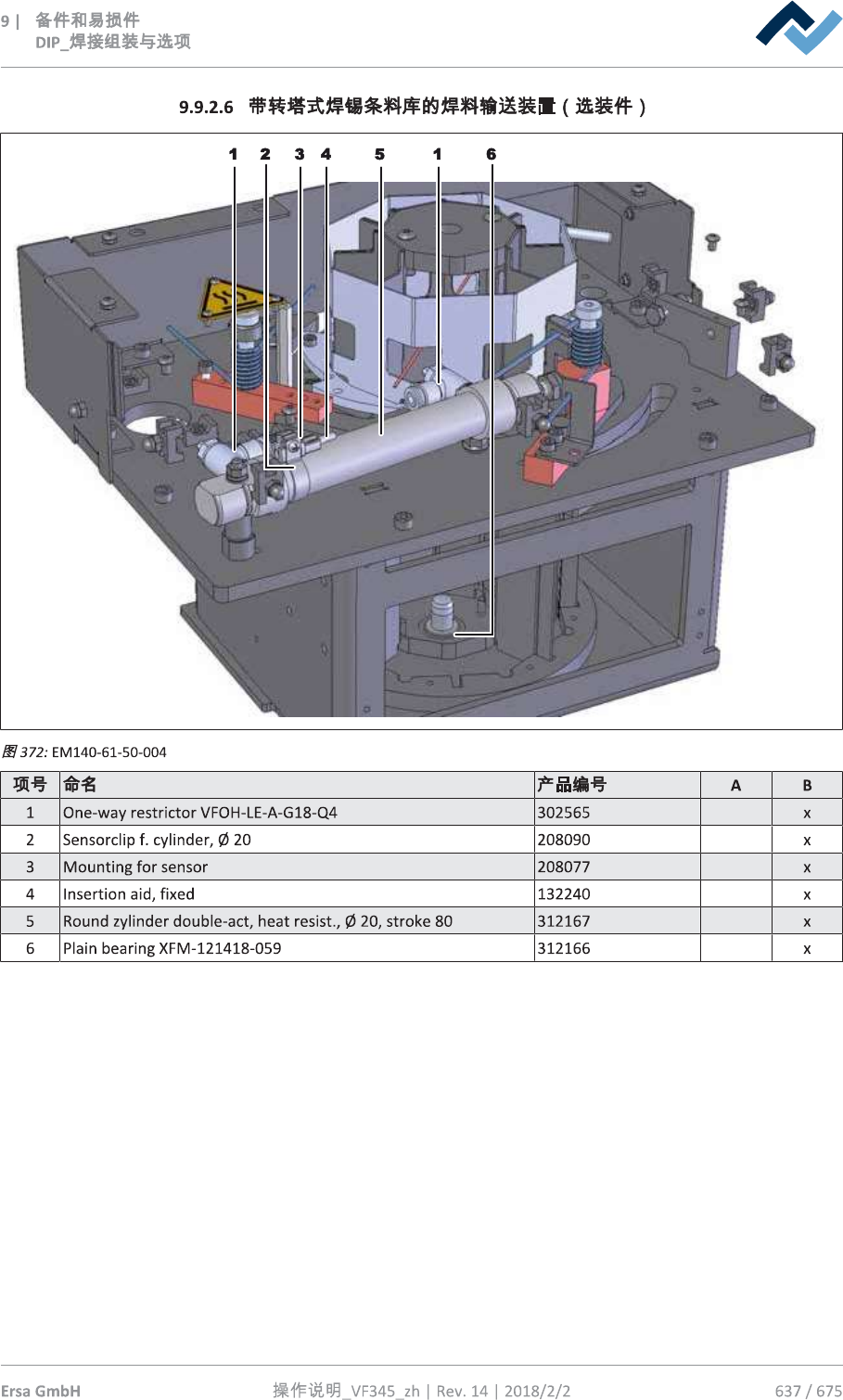 9 | 备件和易损件
DIP_焊接组装与选项

9.9.2.6 带转塔式焊锡条料库的焊料输送装置（选装件）

1 2 3 4 5 1 6

图 372: EM140-61-50-004

| 项号 | 命名 | 产品编号 | A | B |
|---|---|---|---|---|
| 1 | One-way restrictor VFOH-LE-A-G18-Q4 | 302565 | | x |
| 2 | Sensorclip f. cylinder, Ø 20 | 208090 | | x |
| 3 | Mounting for sensor | 208077 | | x |
| 4 | Insertion aid, fixed | 132240 | | x |
| 5 | Round zylinder double-act, heat resist., Ø 20, stroke 80 | 312167 | | x |
| 6 | Plain bearing XFM-121418-059 | 312166 | | x |

Ersa GmbH 操作说明_VF345_zh | Rev. 14 | 2018/2/2 637 / 675