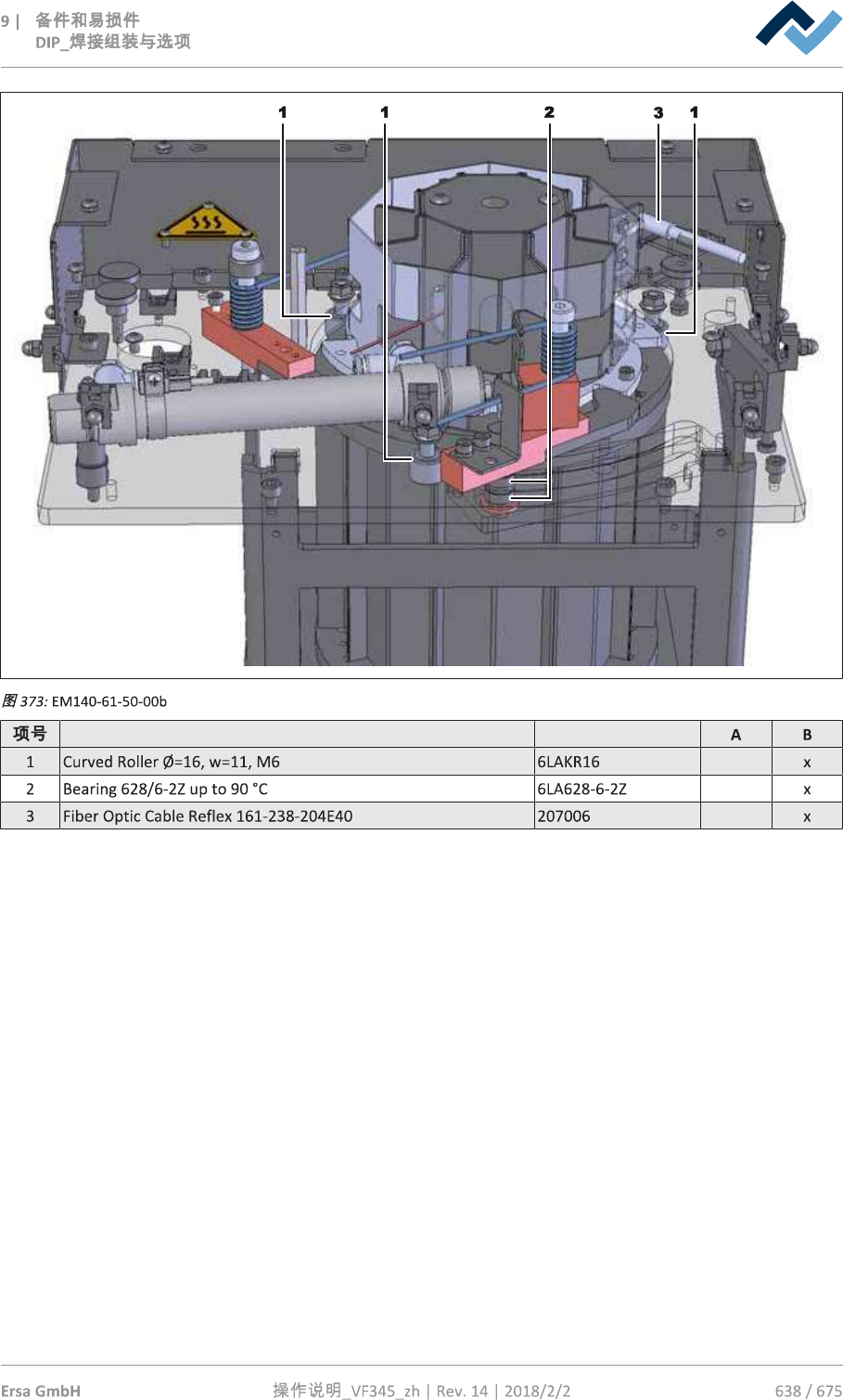 9 | 备件和易损件
DIP_焊接组装与选项

1 1 2 3 1

图 373: EM140-61-50-00b

| 项号 | | | A | B |
|---|---|---|---|---|
| 1 | Curved Roller Ø=16, w=11, M6 | 6LAKR16 | | x |
| 2 | Bearing 628/6-2Z up to 90 °C | 6LA628-6-2Z | | x |
| 3 | Fiber Optic Cable Reflex 161-238-204E40 | 207006 | | x |

Ersa GmbH 操作说明_VF345_zh | Rev. 14 | 2018/2/2 638 / 675