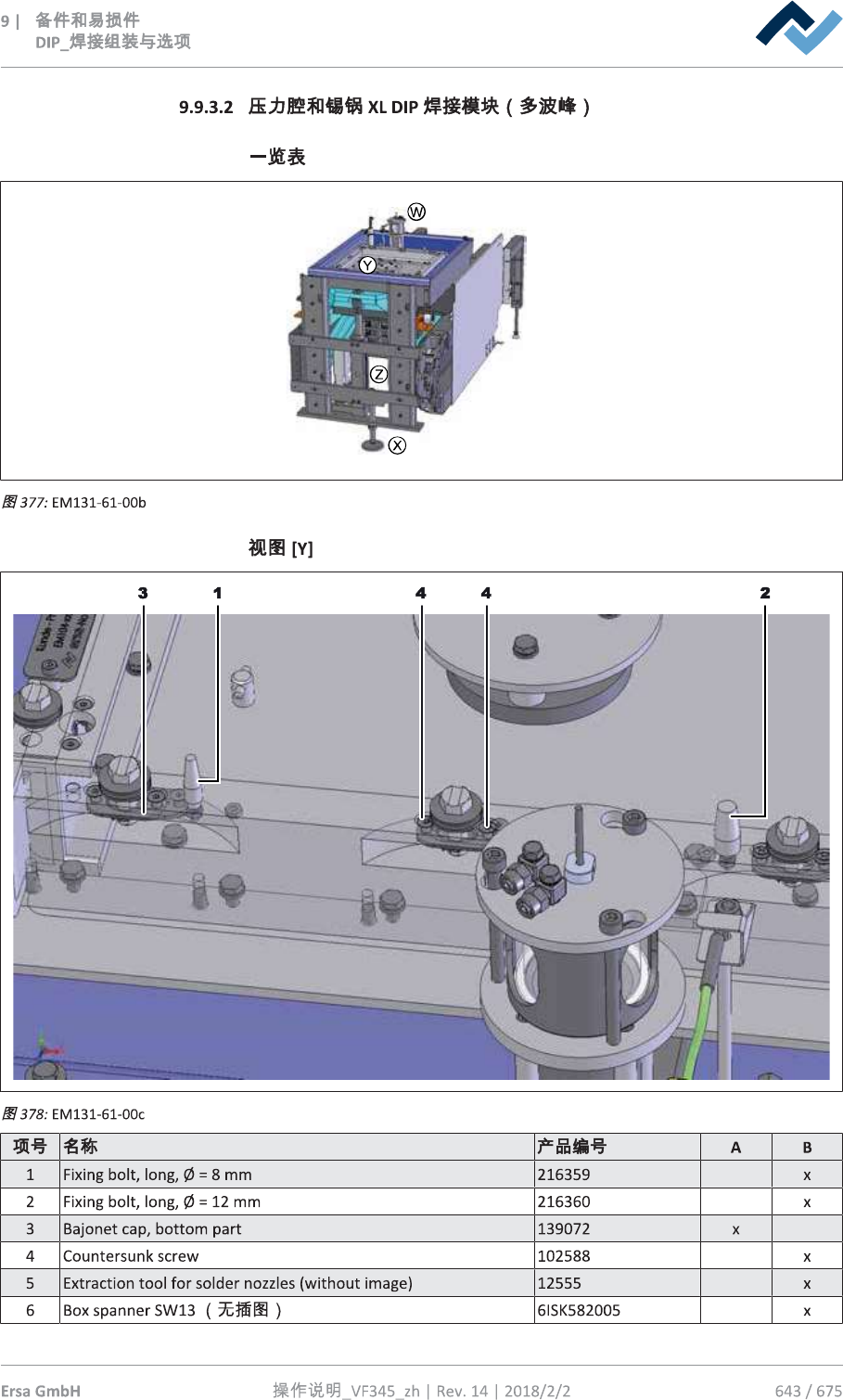 9 | 备件和易损件
DIP_焊接组装与选项

9.9.3.2 压力腔和锡锅 XL DIP 焊接模块（多波峰）

一览表

W
Y
Z
X

图 377: EM131-61-00b

视图 [Y]

3 1 4 4 2

图 378: EM131-61-00c

| 项号 | 名称 | 产品编号 | A | B |
|---|---|---|---|---|
| 1 | Fixing bolt, long, Ø = 8 mm | 216359 | | x |
| 2 | Fixing bolt, long, Ø = 12 mm | 216360 | | x |
| 3 | Bajonet cap, bottom part | 139072 | x | |
| 4 | Countersunk screw | 102588 | | x |
| 5 | Extraction tool for solder nozzles (without image) | 12555 | | x |
| 6 | Box spanner SW13 （无插图） | 6ISK582005 | | x |

Ersa GmbH 操作说明_VF345_zh | Rev. 14 | 2018/2/2 643 / 675