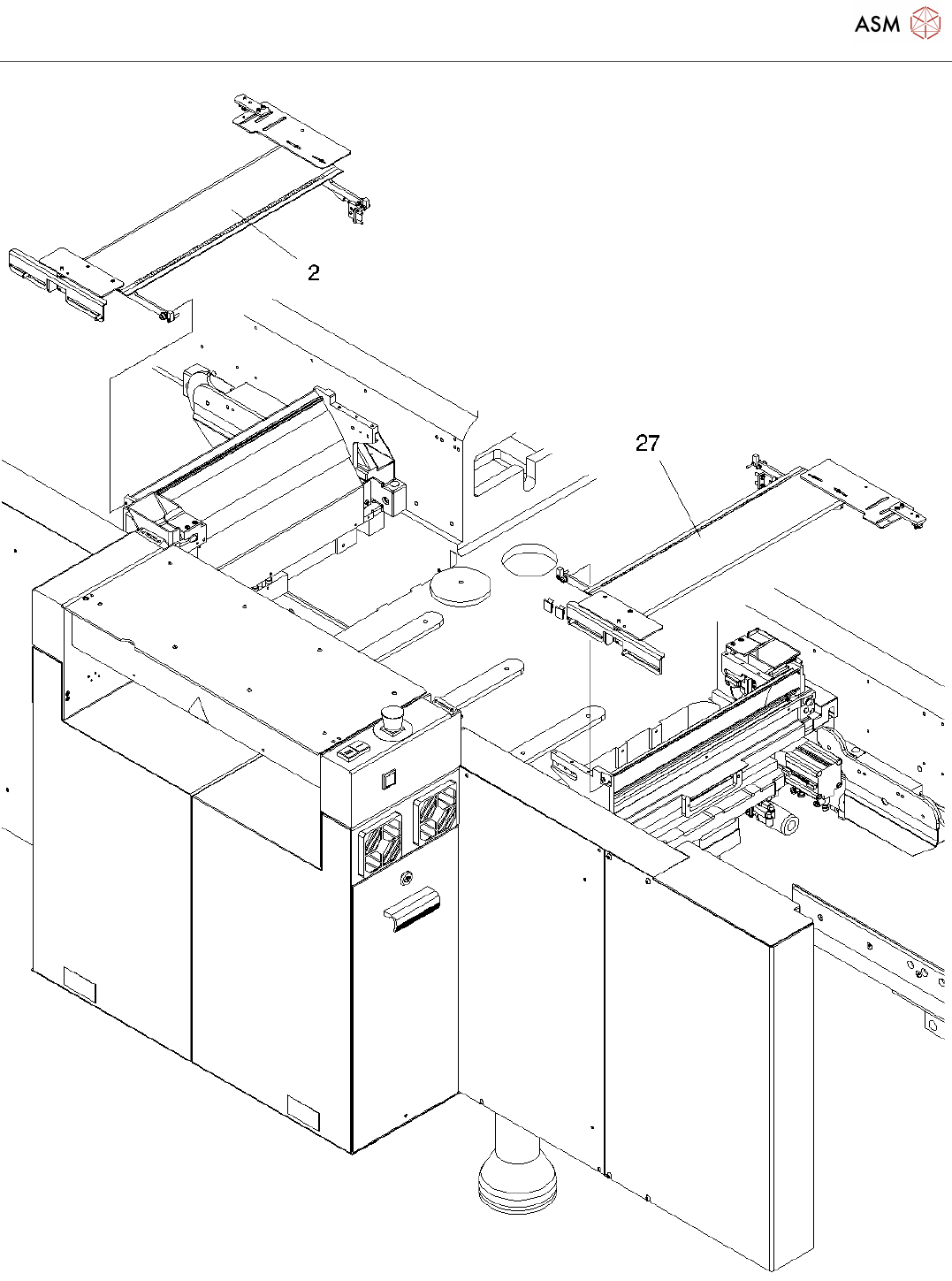 ASM

2

27