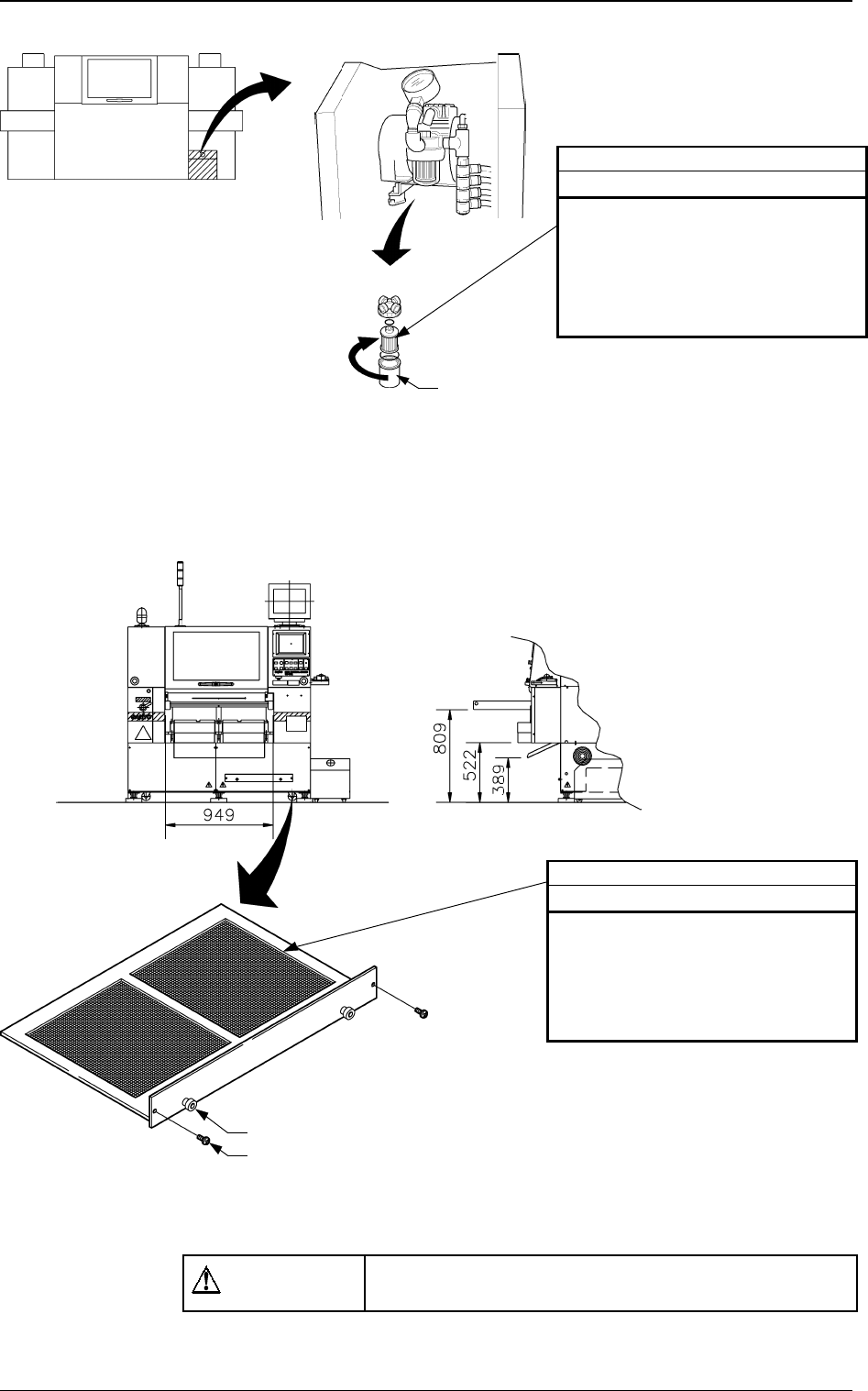 809
522
389
949