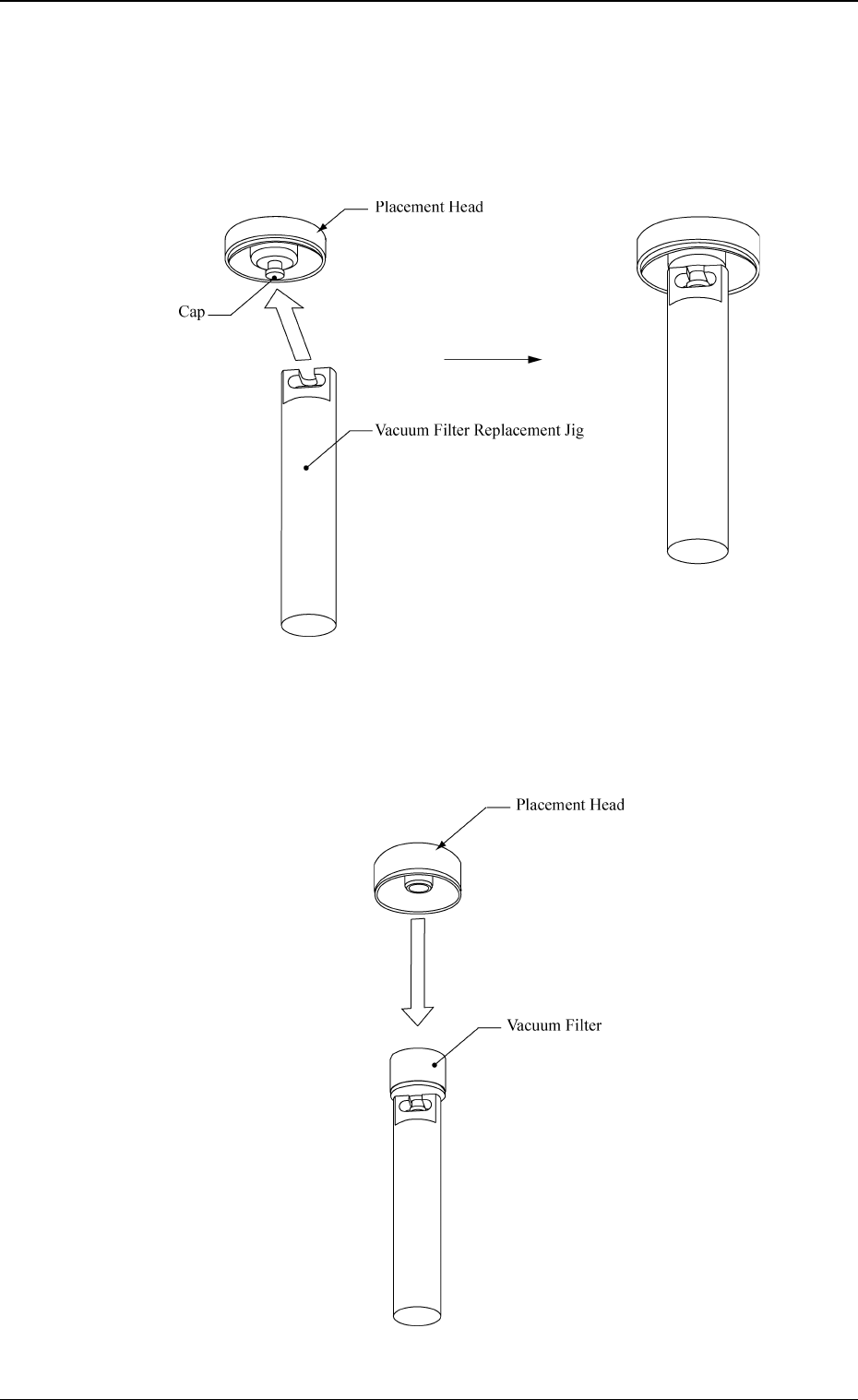 Placement Head

Cap

Vacuum Filter Replacement Jig

Placement Head

Vacuum Filter