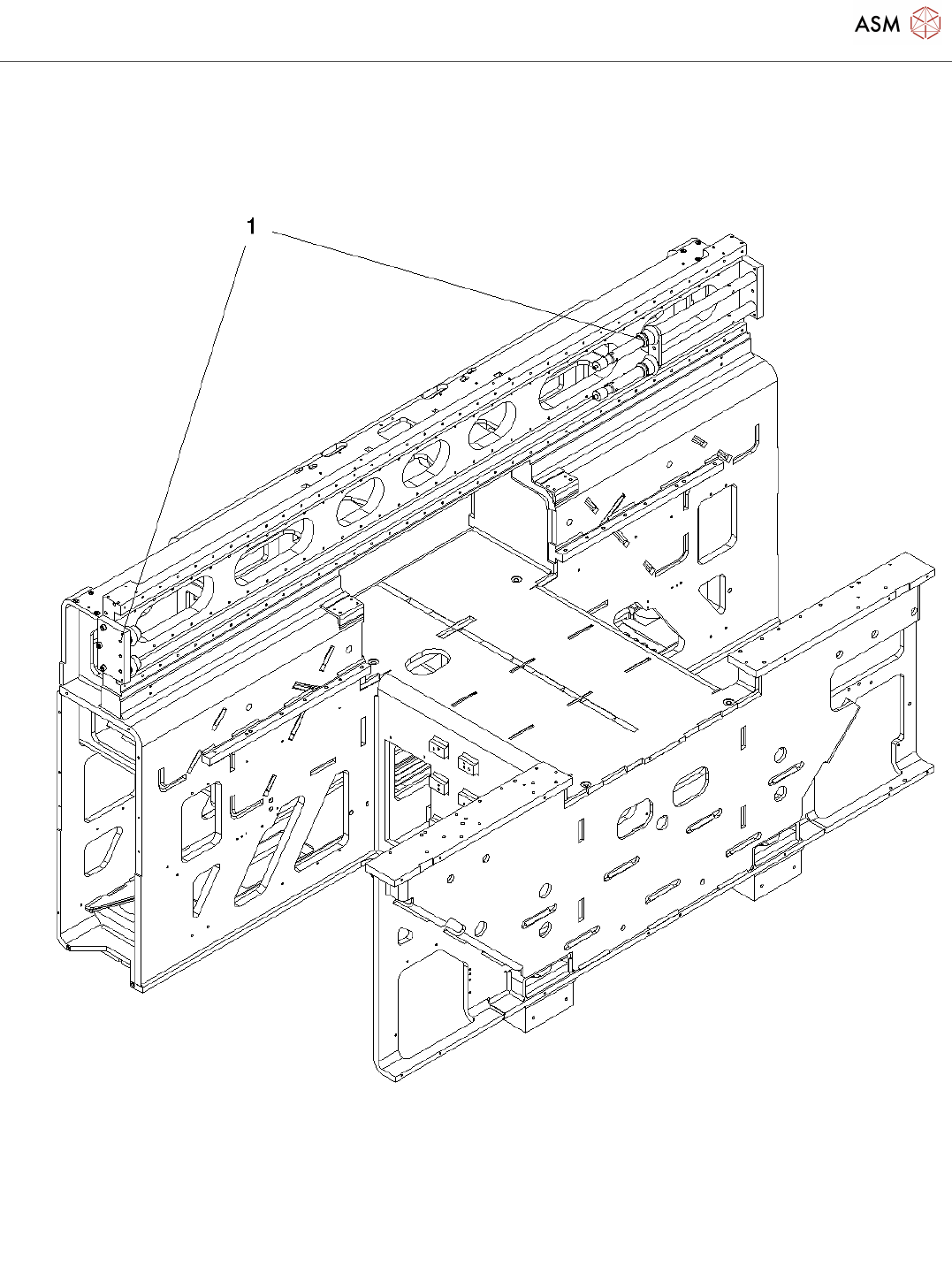 ASM

1