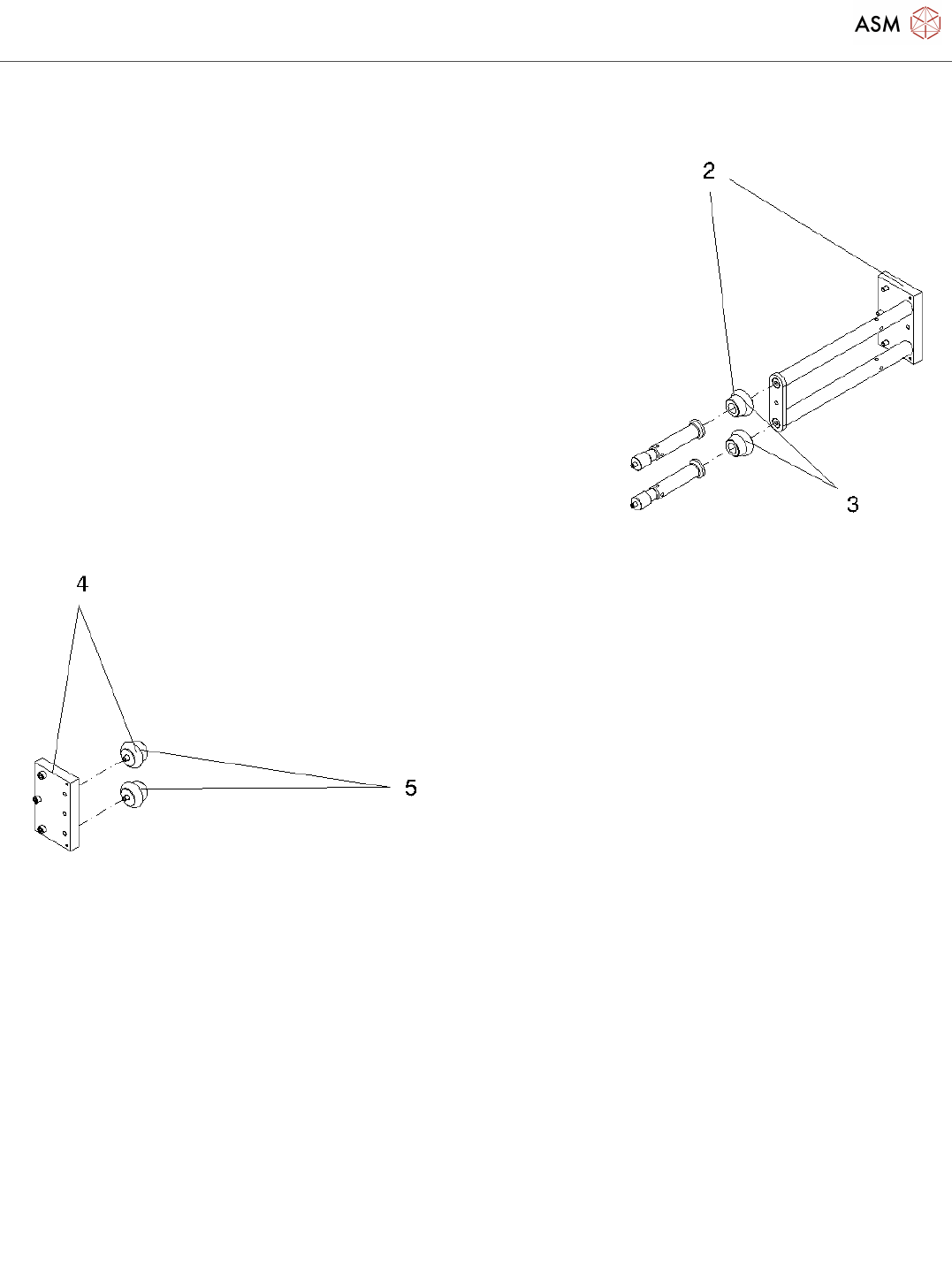 ASM

2

3

4

5