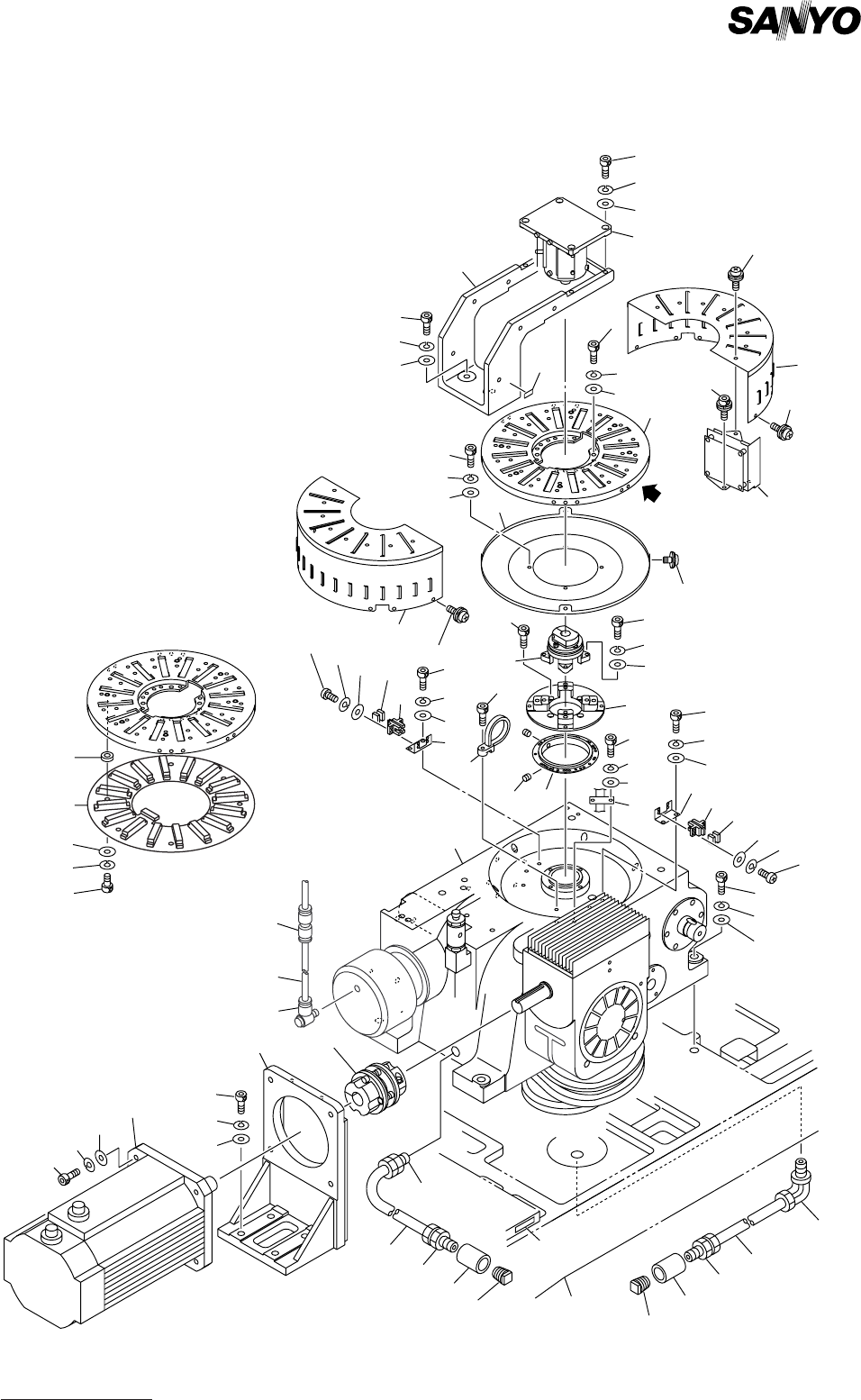 SANYO