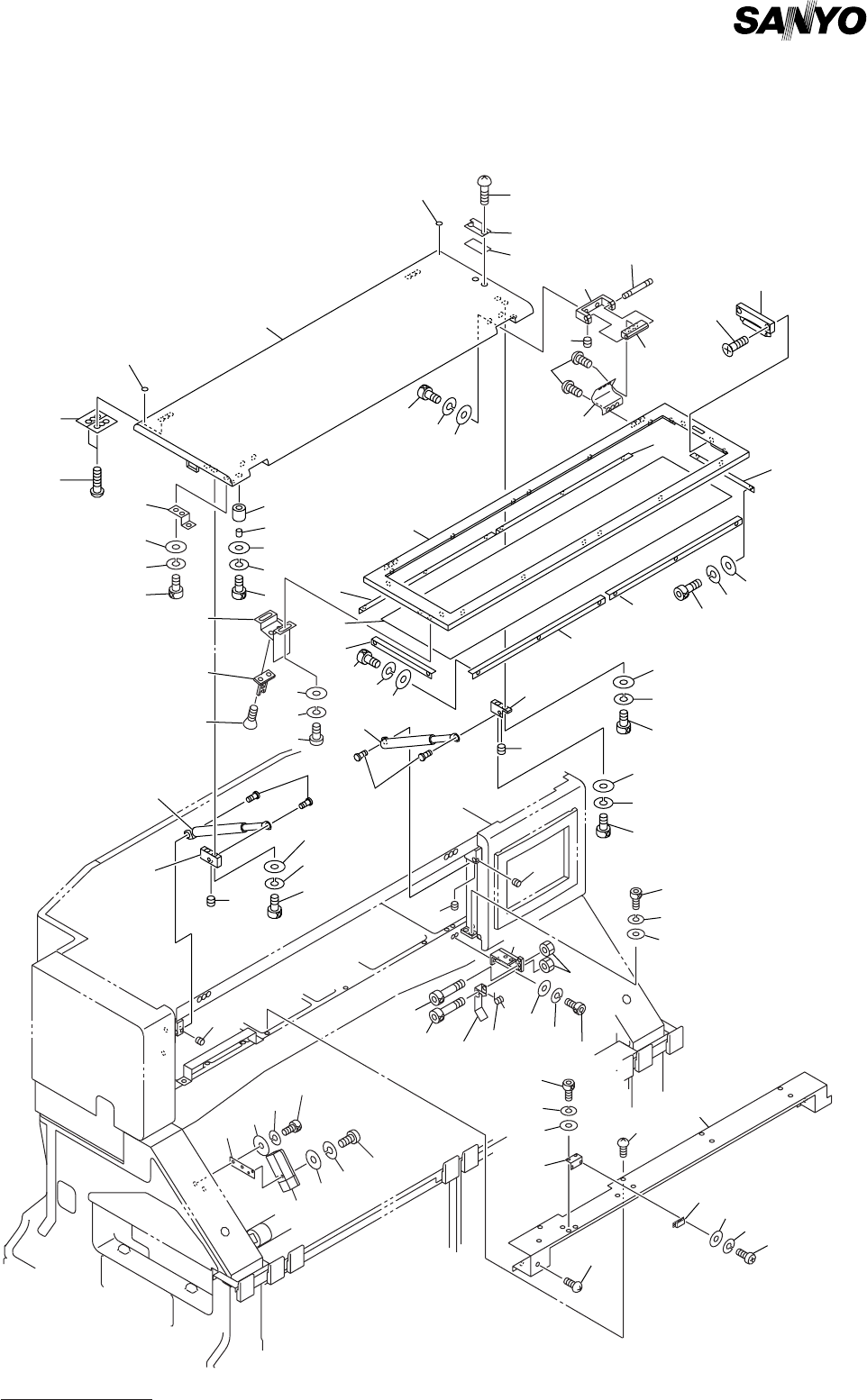 SANYO