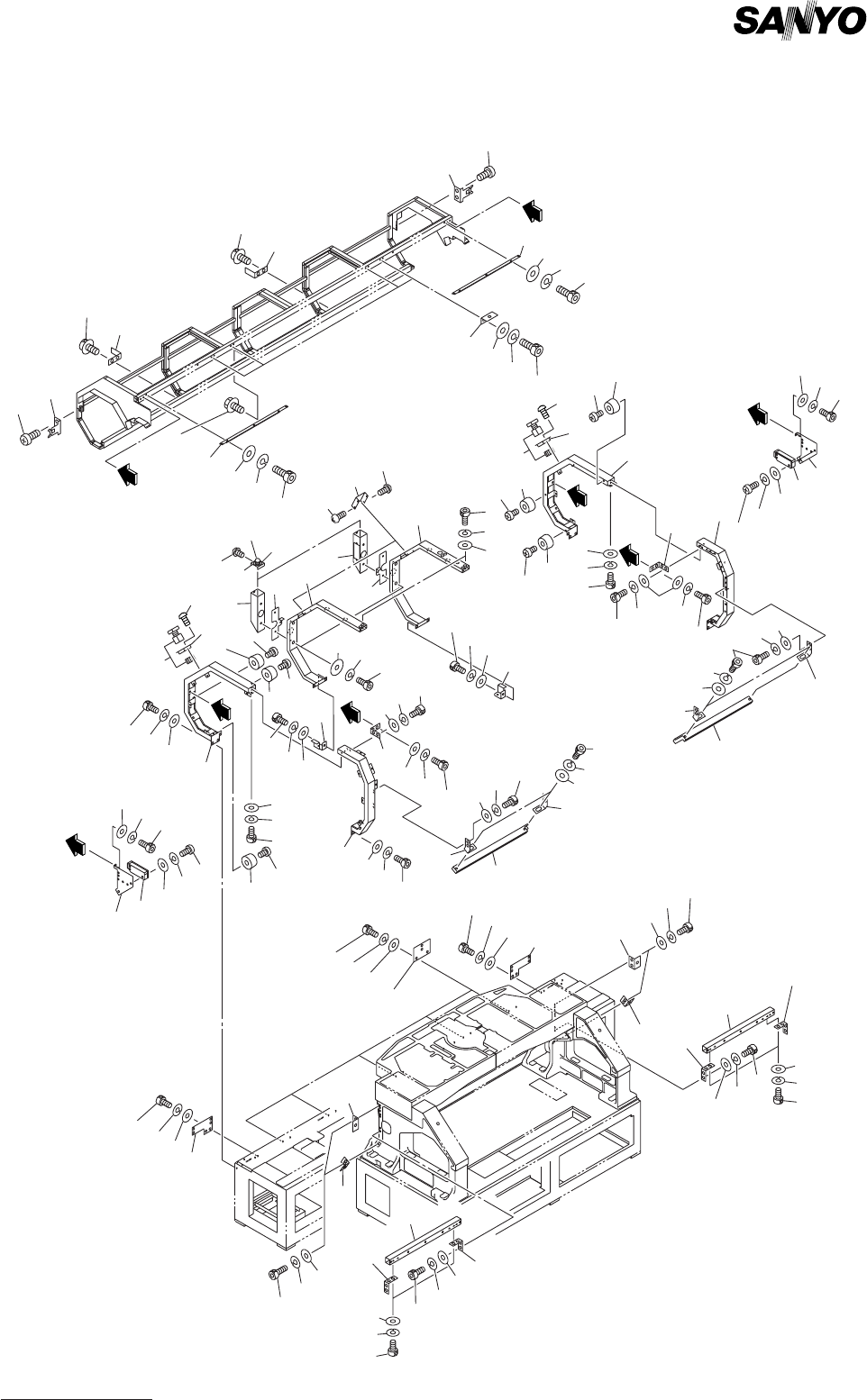 SANYO