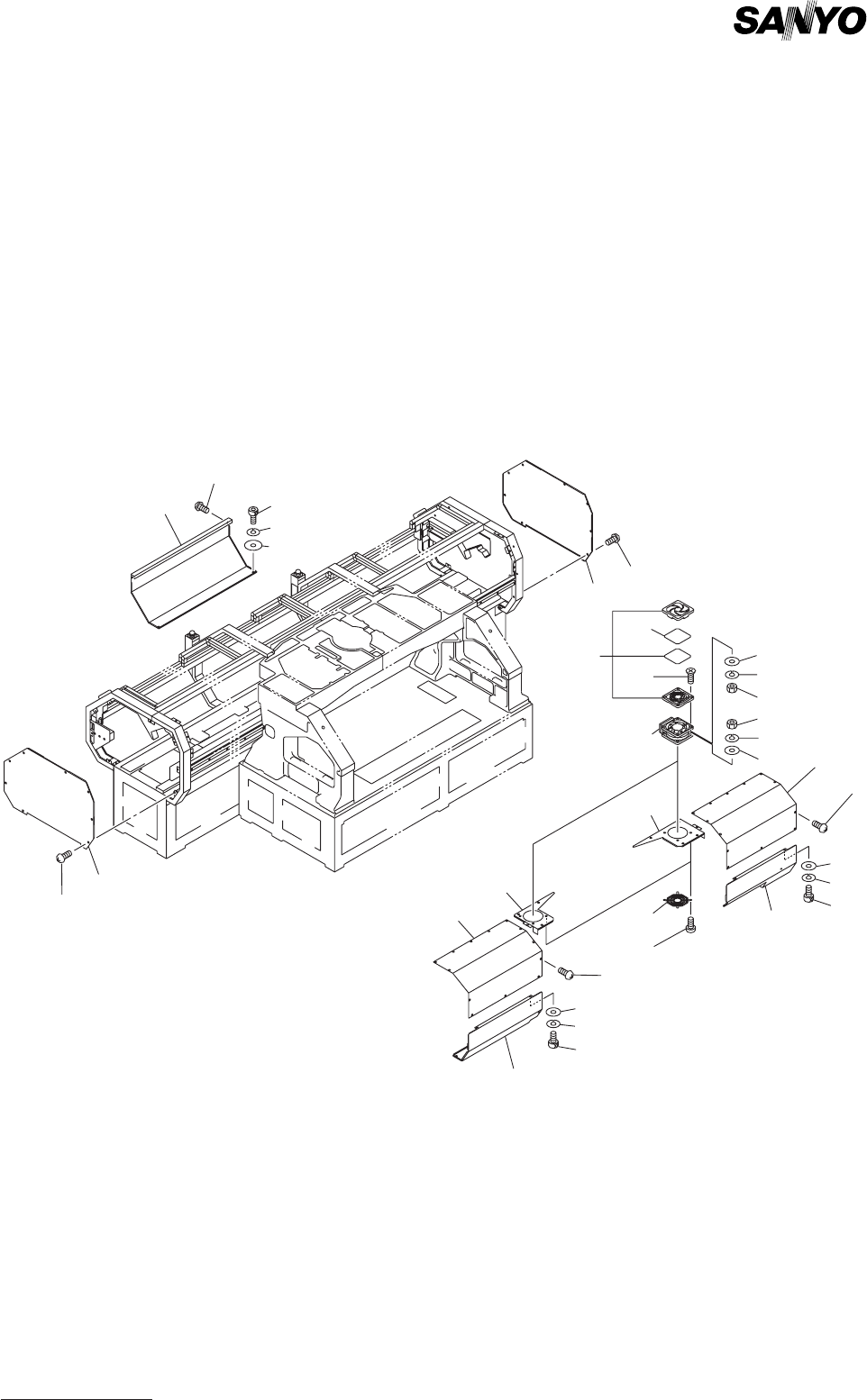 SANYO