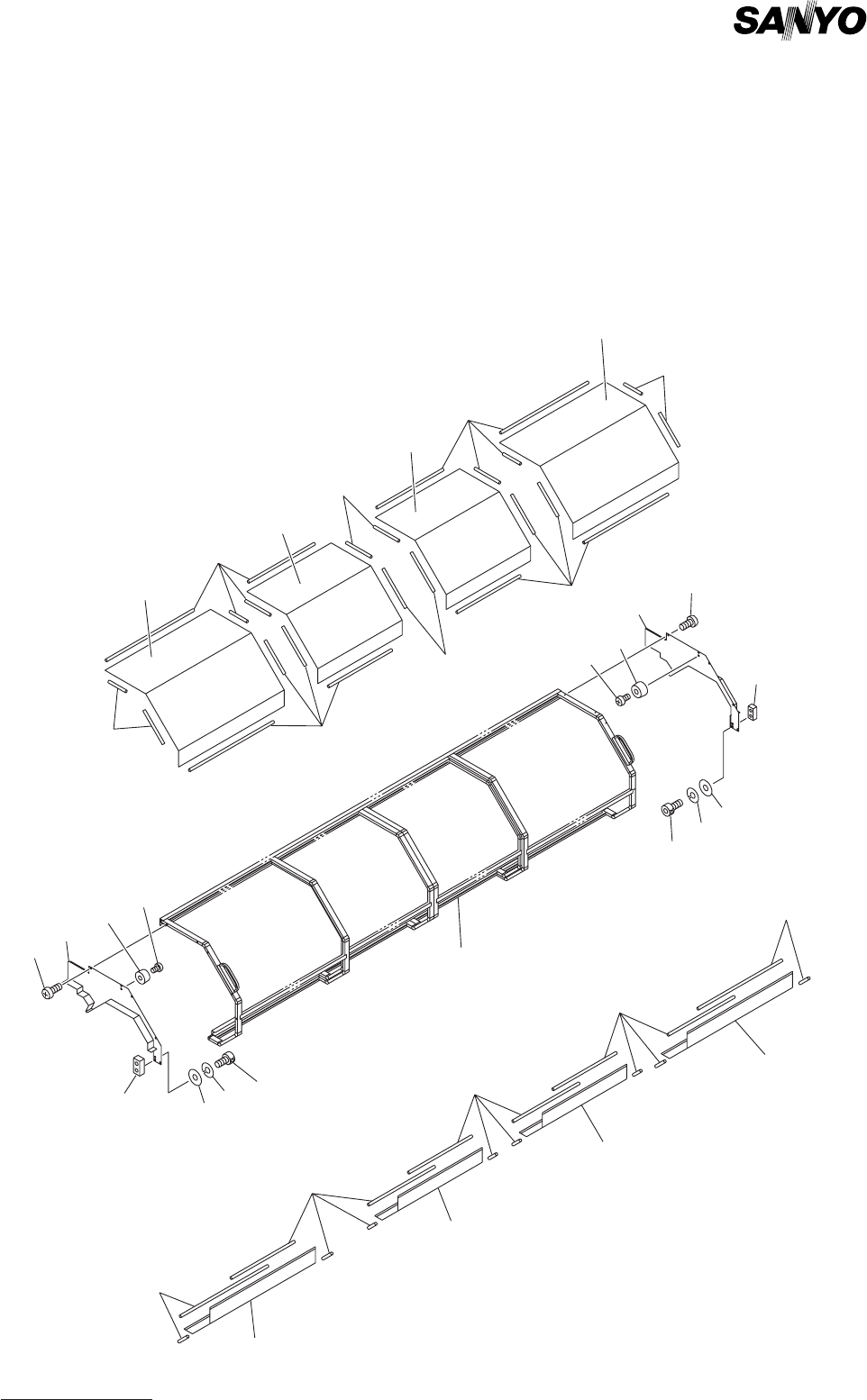 SANYO