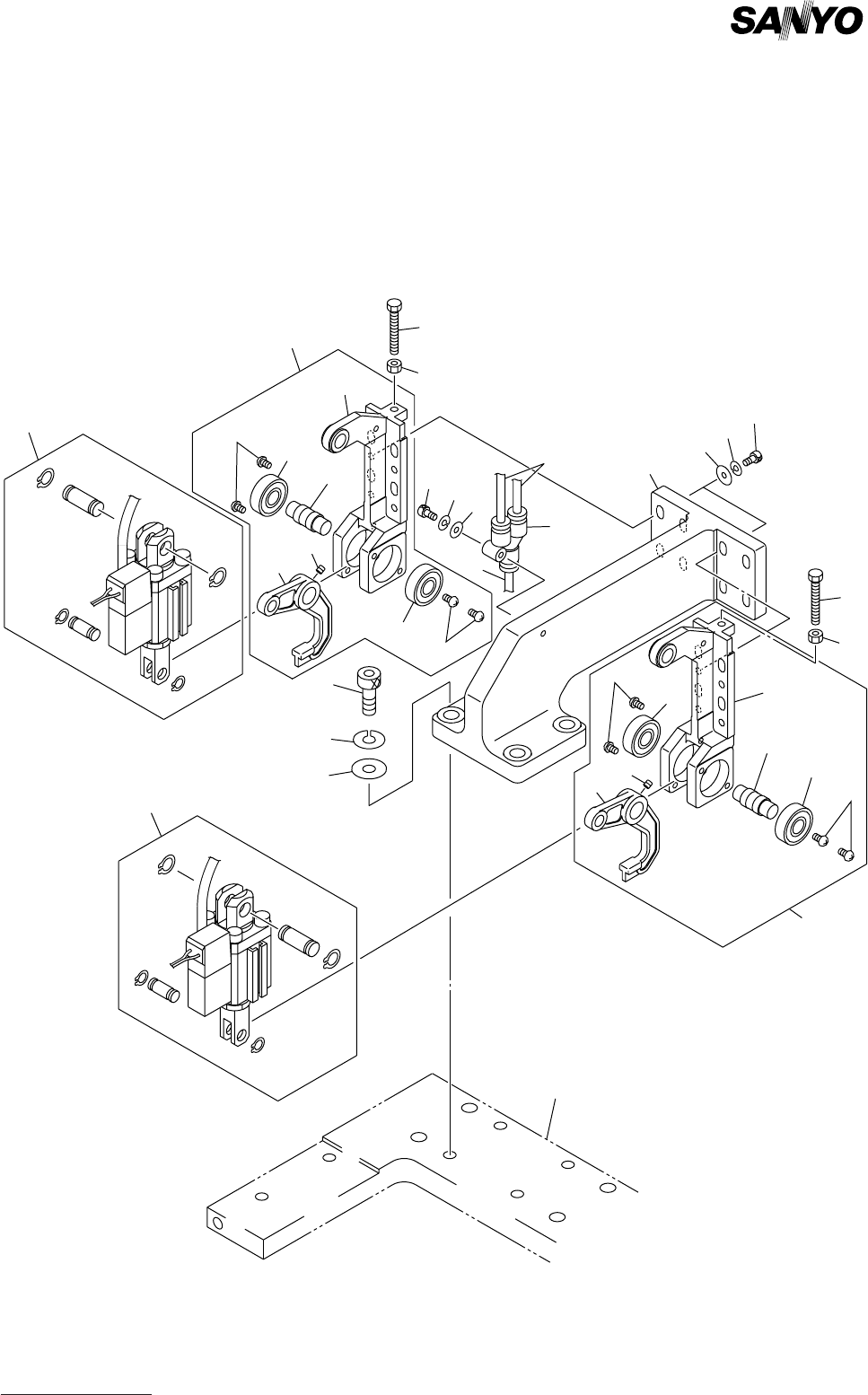 SANYO