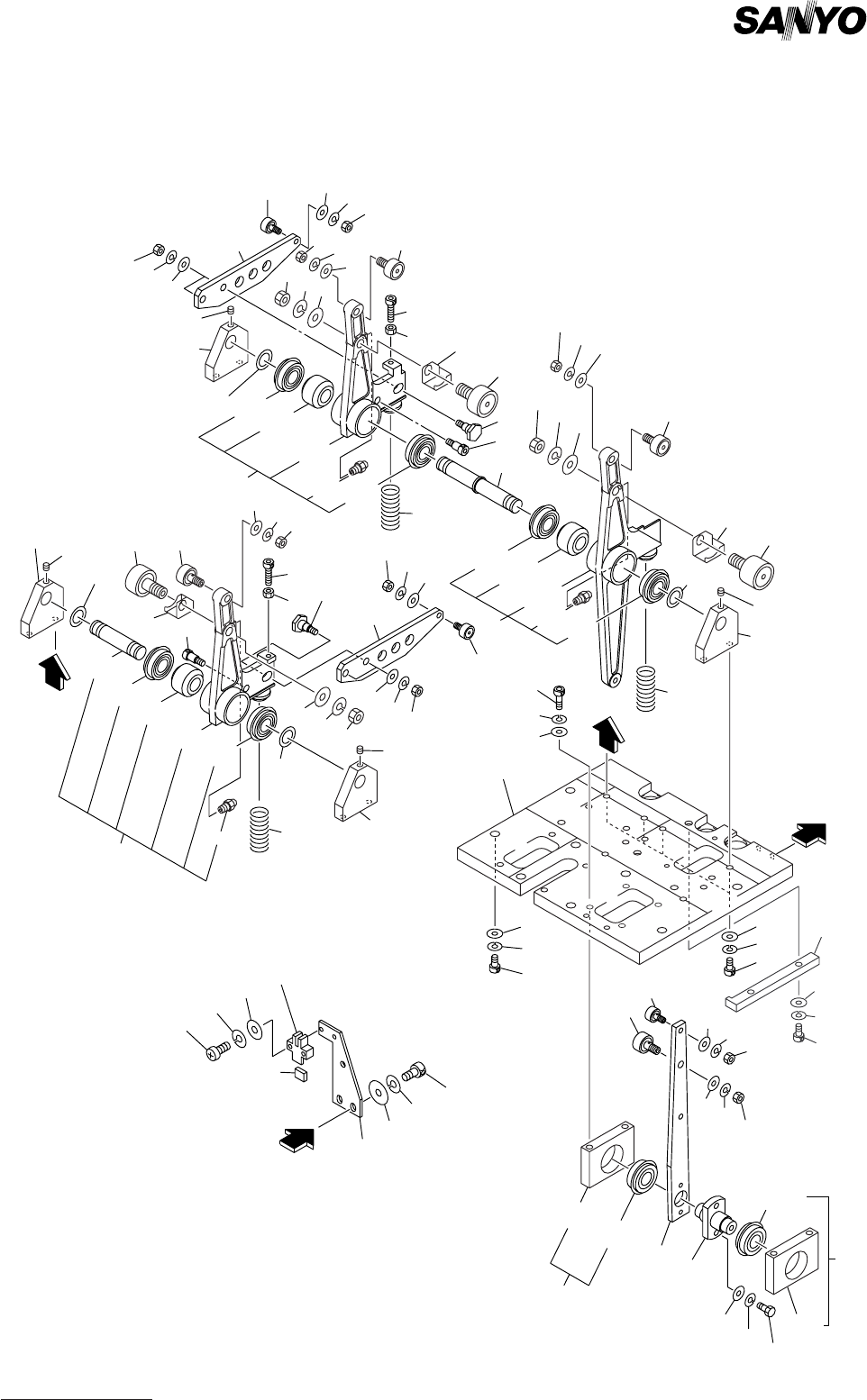 SANYO