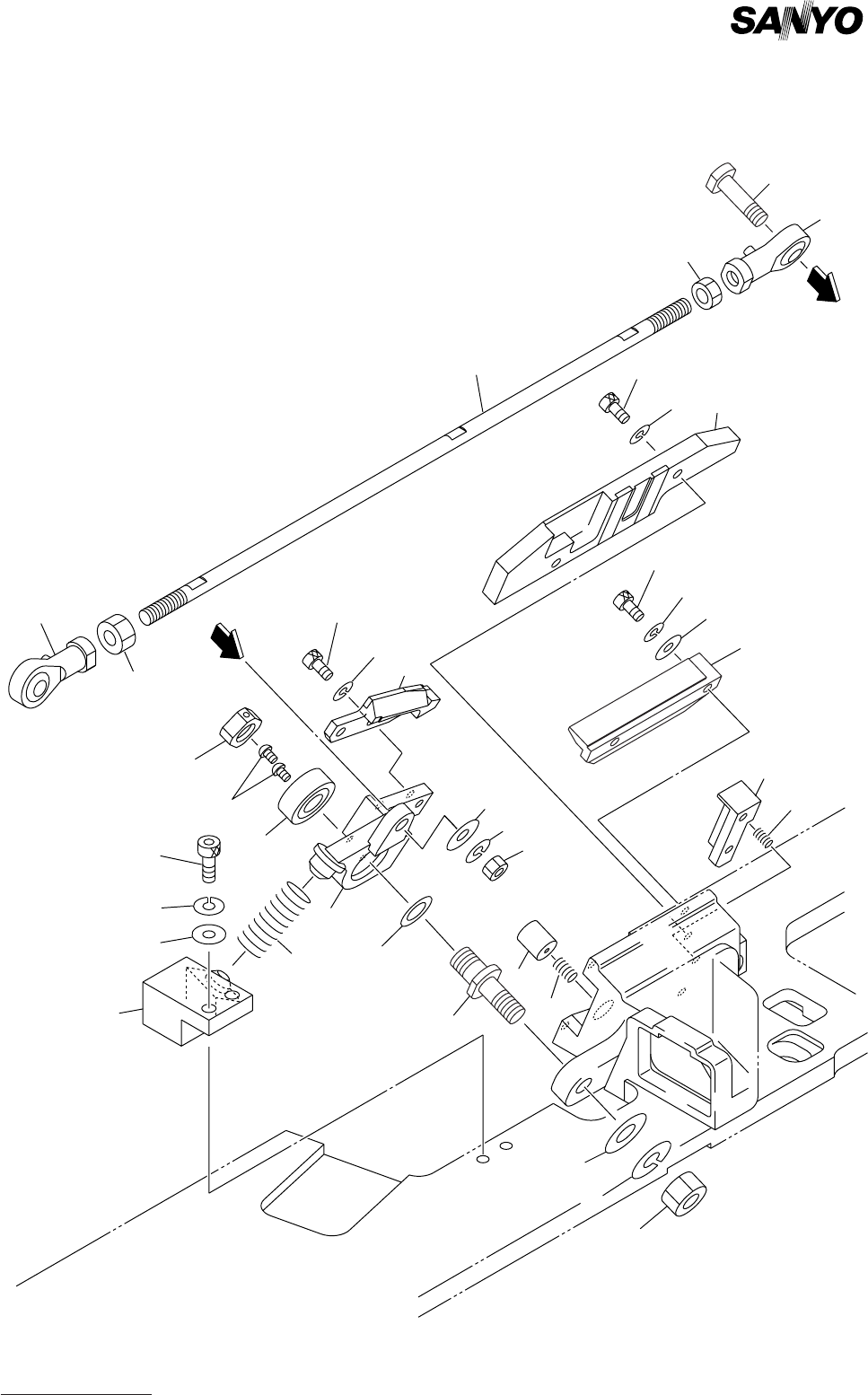 SANYO