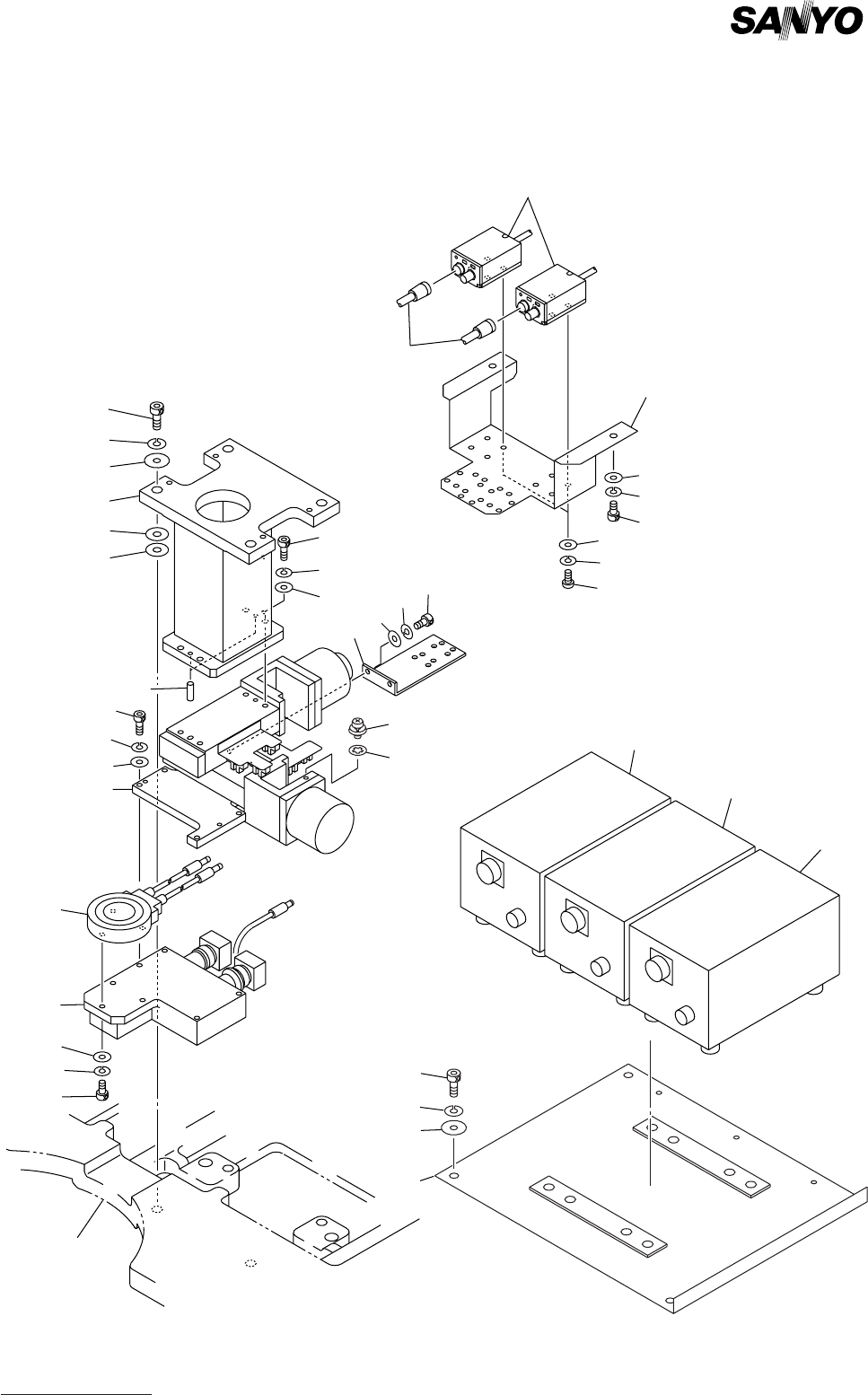 SANYO