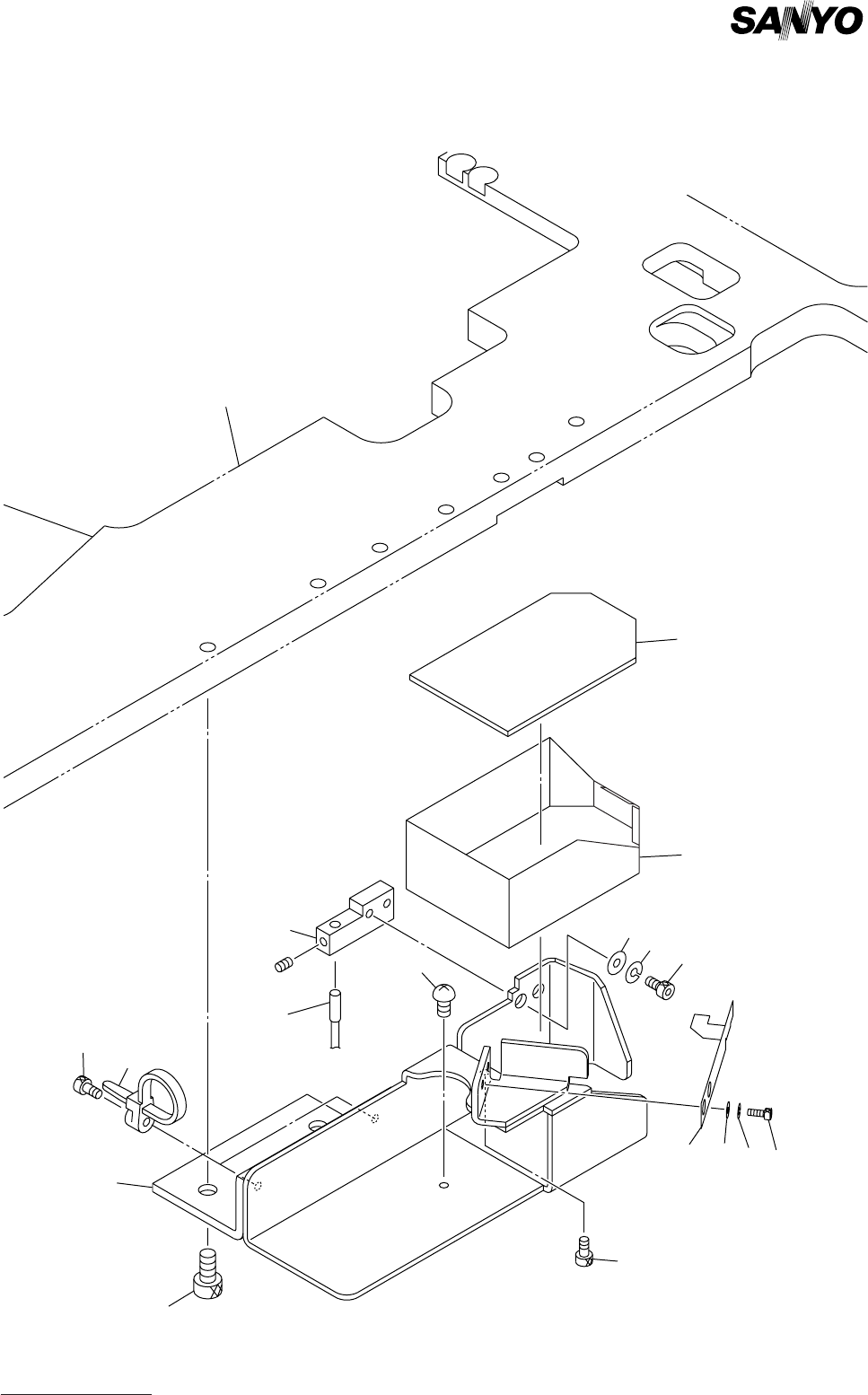 SANYO