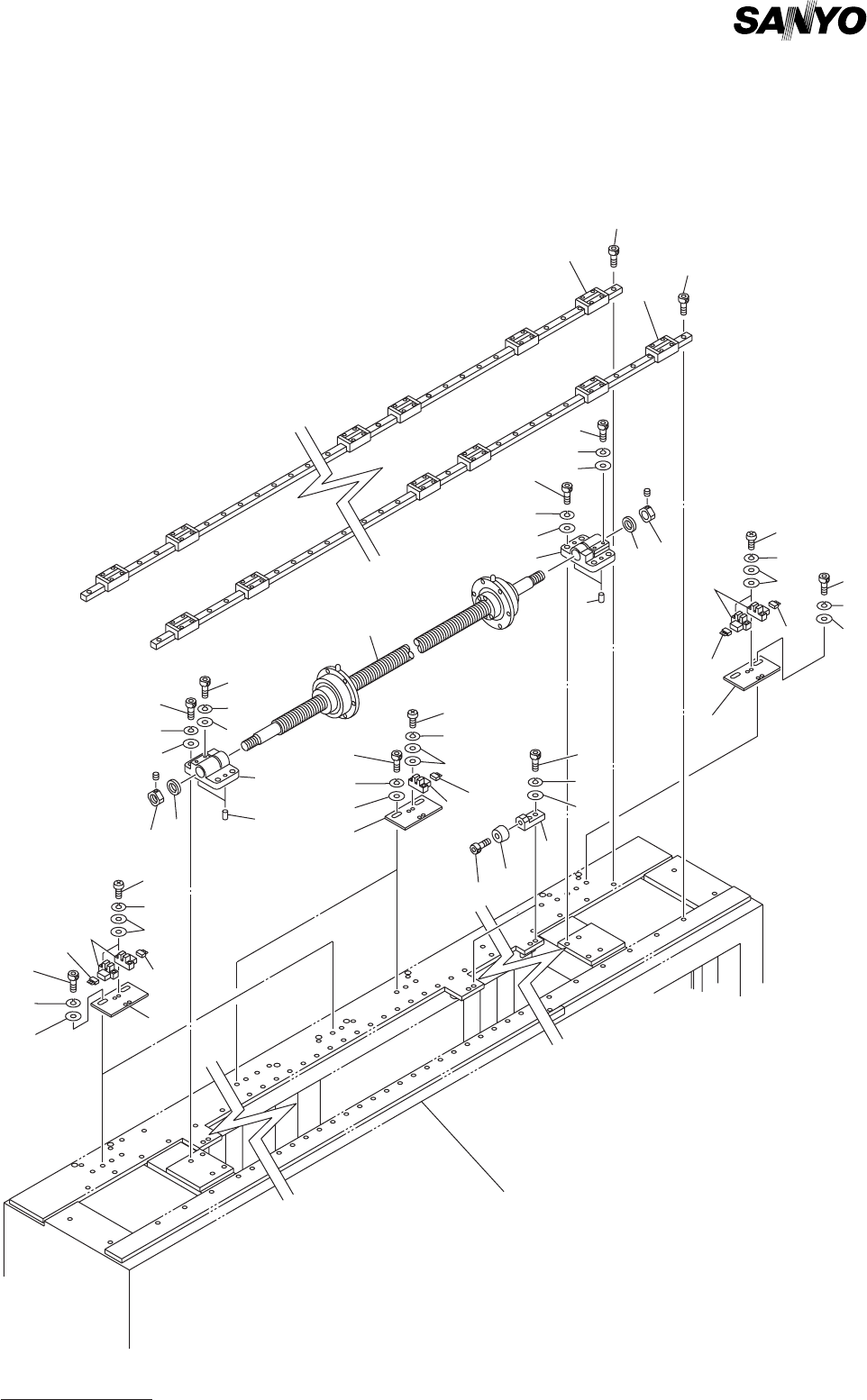 SANYO