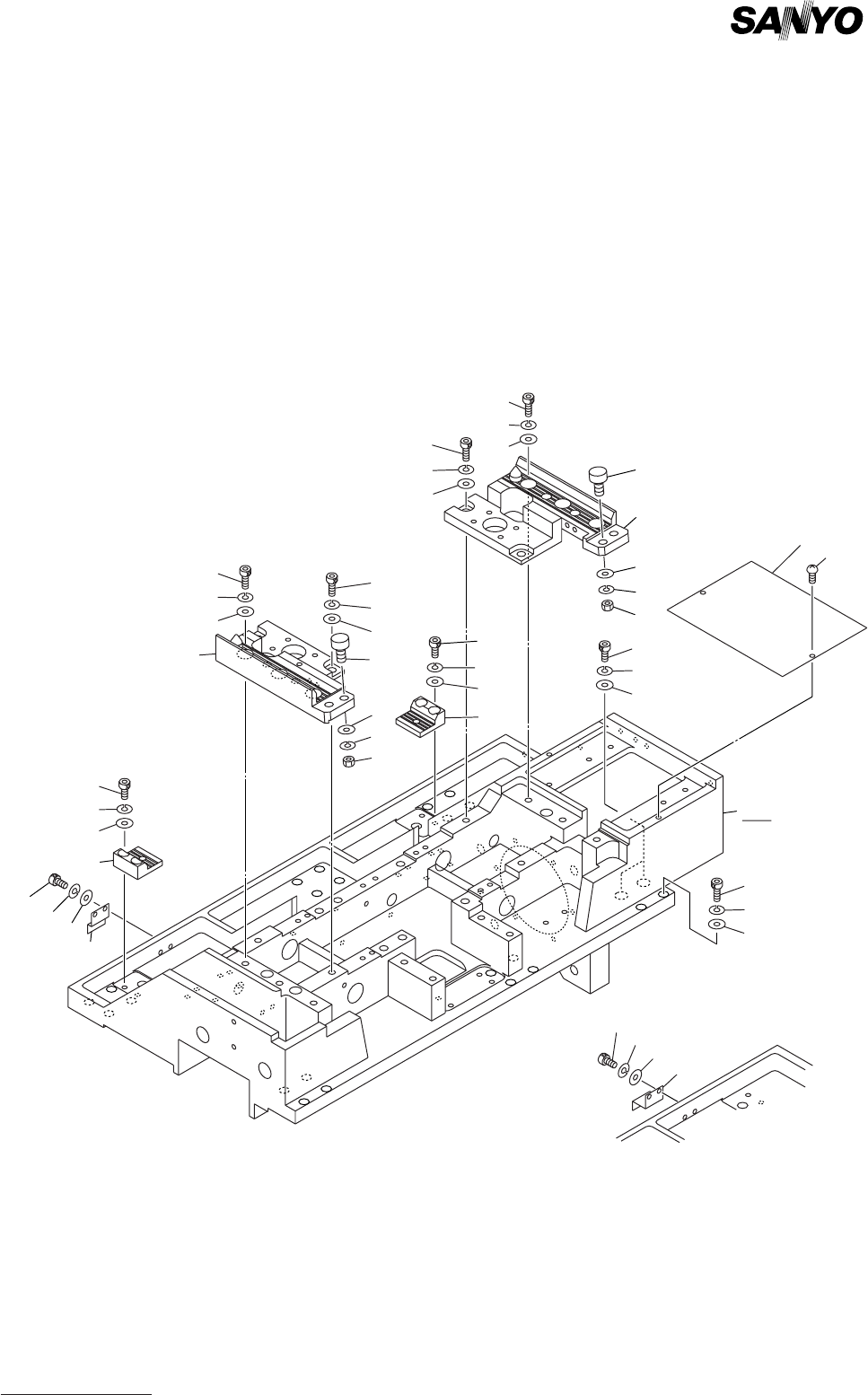 SANYO