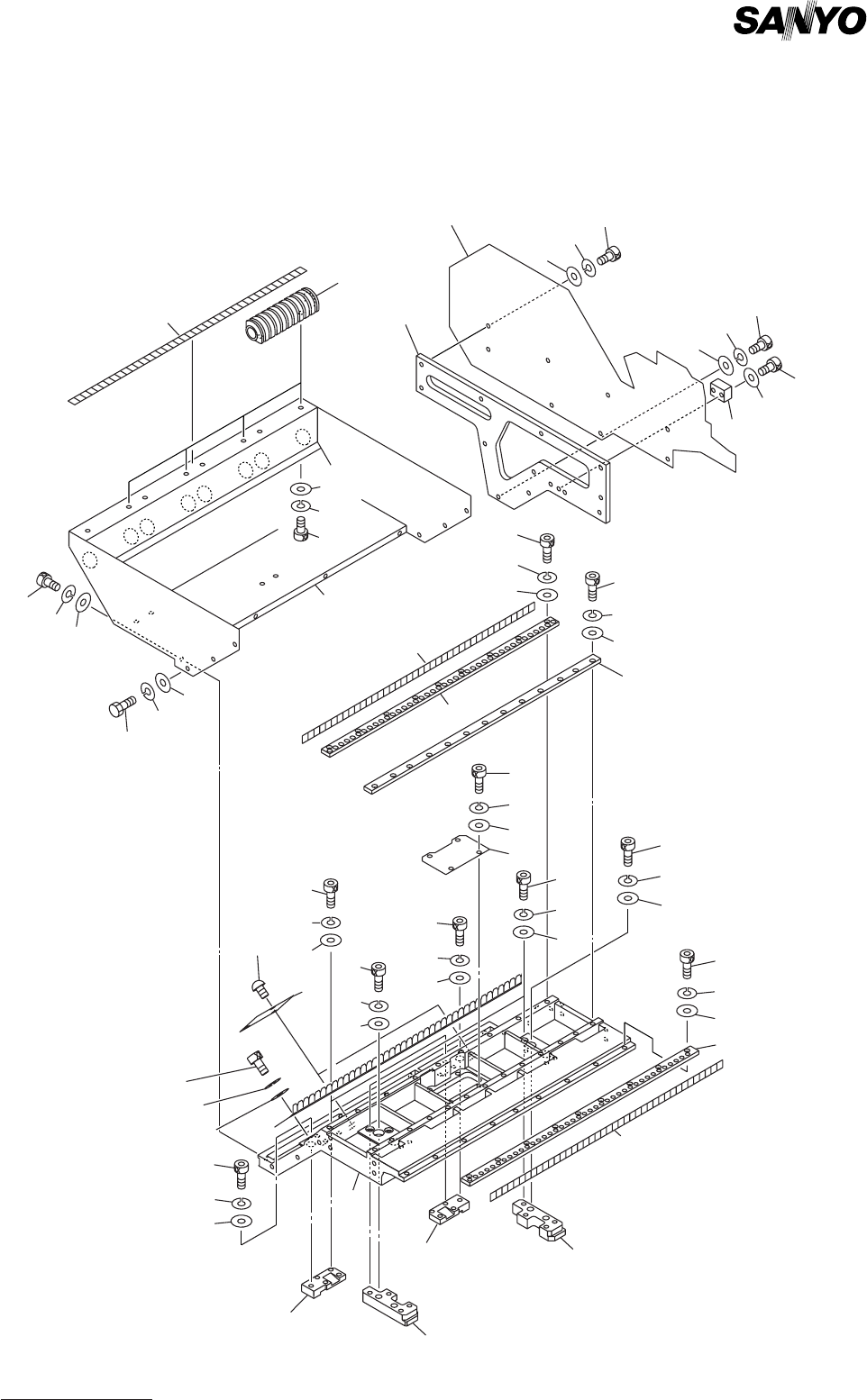 SANYO