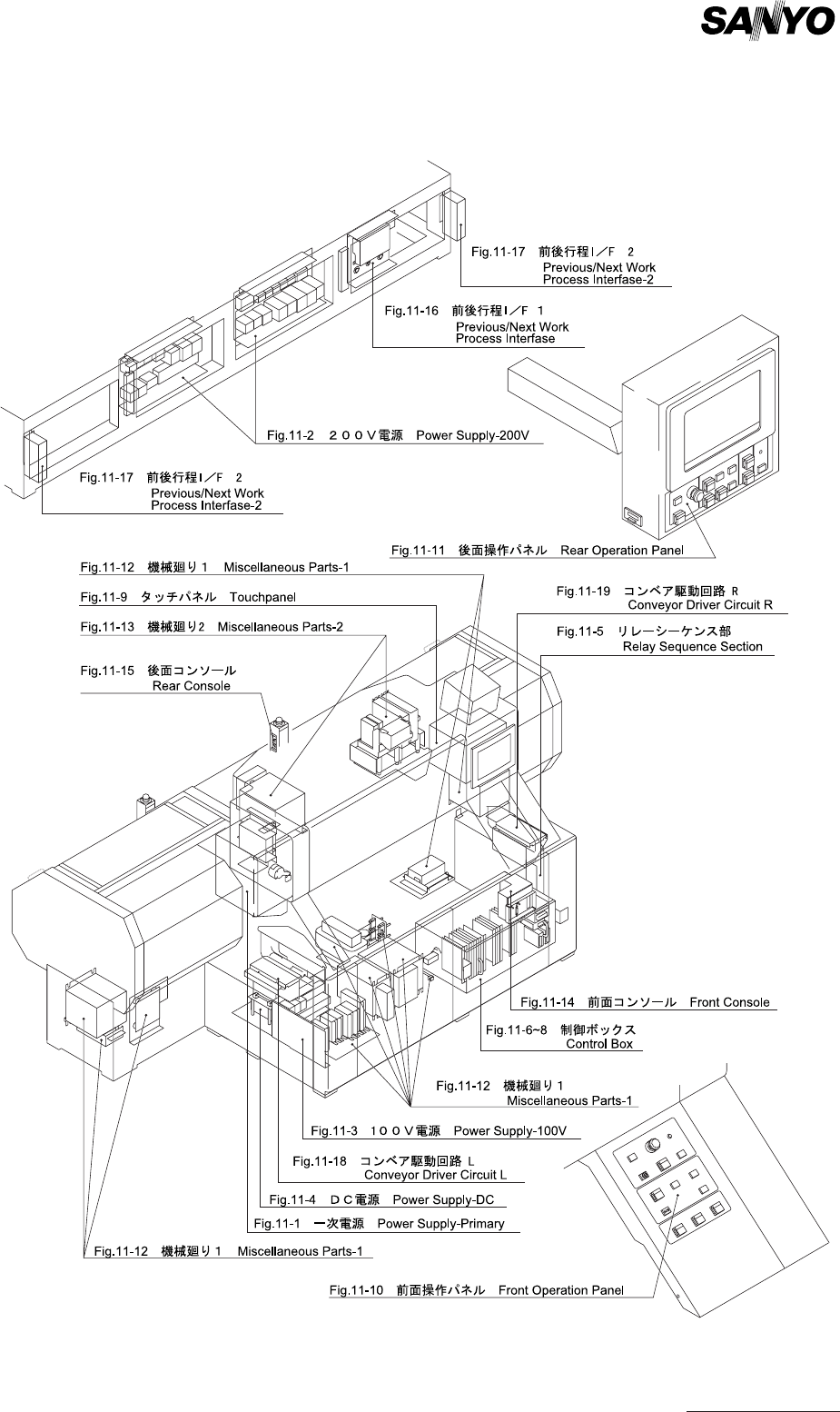 SANYO

Fig.11-17 前後行程I／F 2
Previous/Next Work
Process Interfase-2

Fig.11-16 前後行程I／F 1
Previous/Next Work
Process Interfase

Fig.11-2 ２００Ｖ電源 Power Supply-200V

Fig.11-17 前後行程I／F 2
Previous/Next Work
Process Interfase-2

Fig.11-11 後面操作パネル Rear Operation Panel

Fig.11-12 機械廻り１ Miscellaneous Parts-1

Fig.11-9 タッチパネル Touchpanel

Fig.11-13 機械廻り2 Miscellaneous Parts-2

Fig.11-15 後面コンソール
Rear Console

Fig.11-19 コンベア駆動回路 R
Conveyor Driver Circuit R

Fig.11-5 リレーシーケンス部
Relay Sequence Section

Fig.11-14 前面コンソール Front Console

Fig.11-6~8 制御ボックス
Control Box

Fig.11-12 機械廻り１
Miscellaneous Parts-1

Fig.11-3 １００Ｖ電源 Power Supply-100V

Fig.11-18 コンベア駆動回路 L
Conveyor Driver Circuit L

Fig.11-4 ＤＣ電源 Power Supply-DC

Fig.11-1 一次電源 Power Supply-Primary

Fig.11-12 機械廻り１ Miscellaneous Parts-1

Fig.11-10 前面操作パネル Front Operation Panel