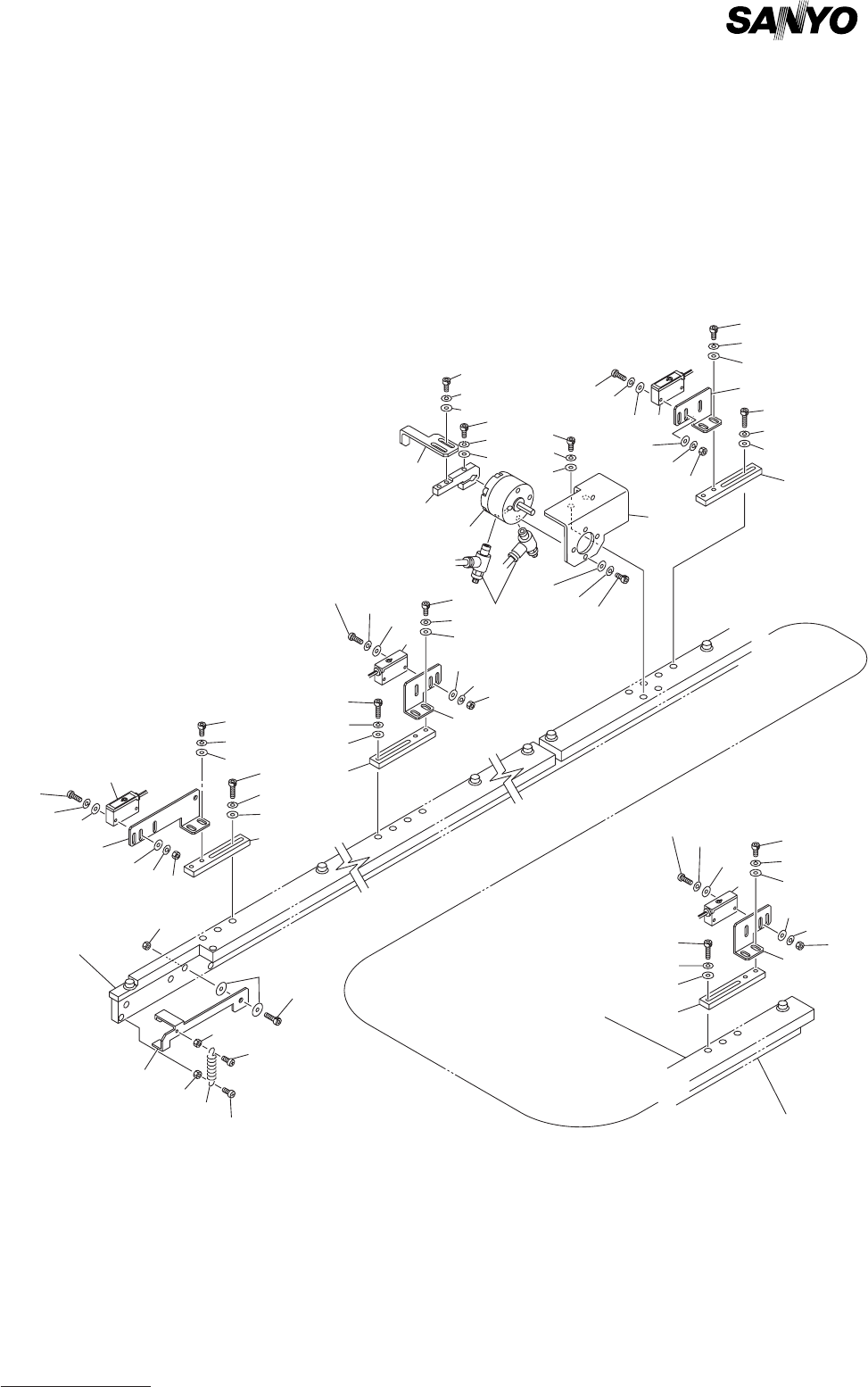 SANYO