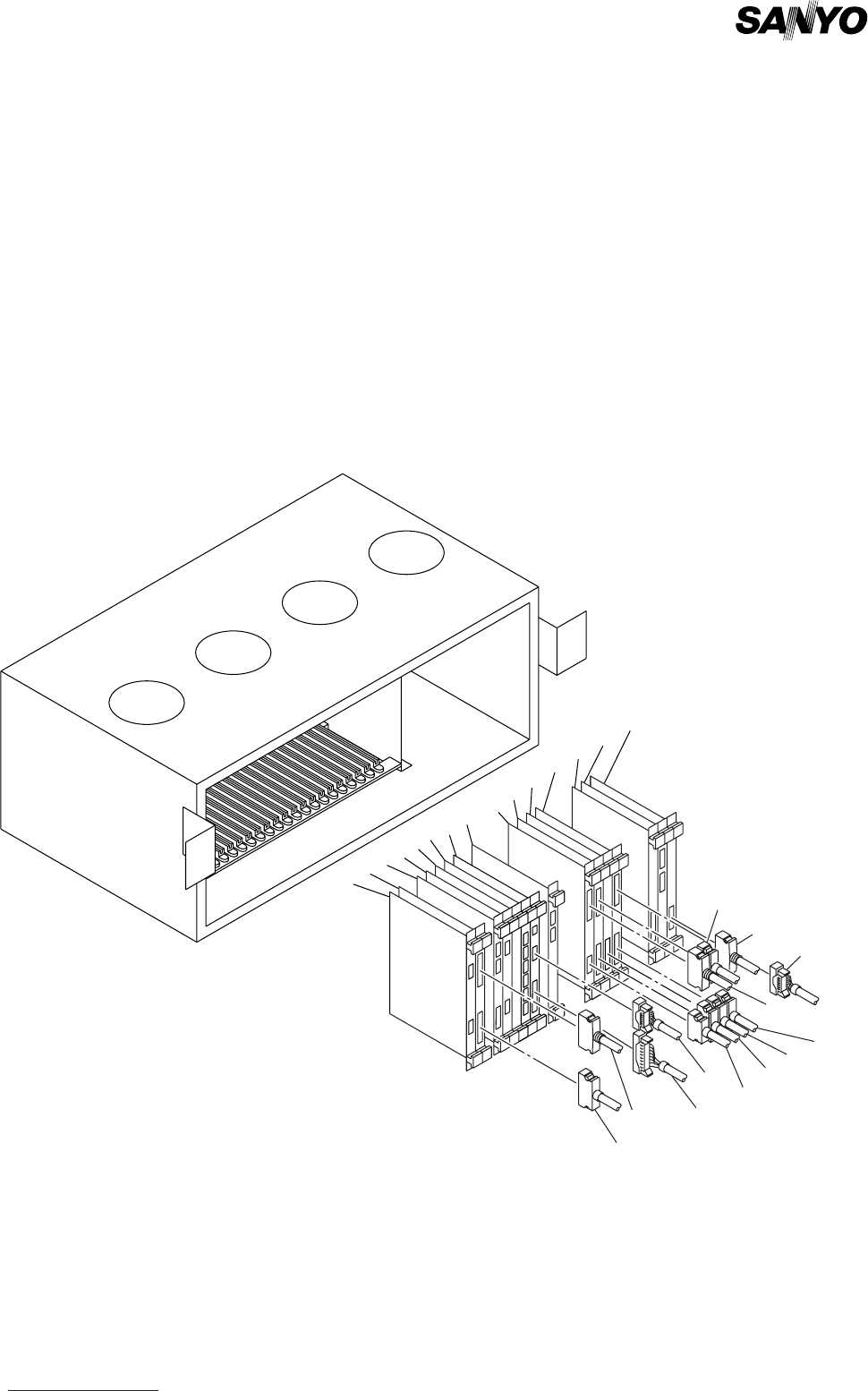 SANYO