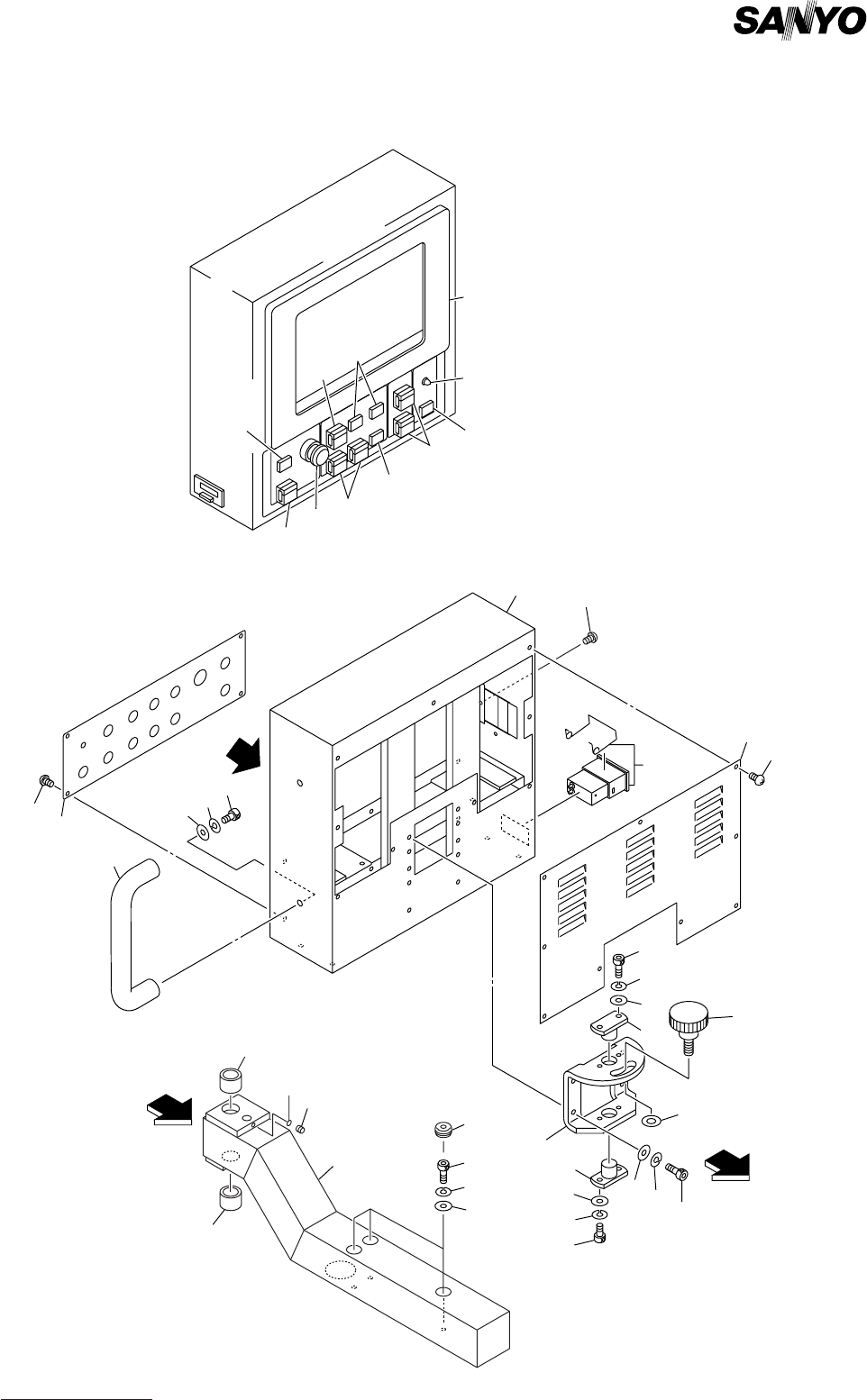 SANYO