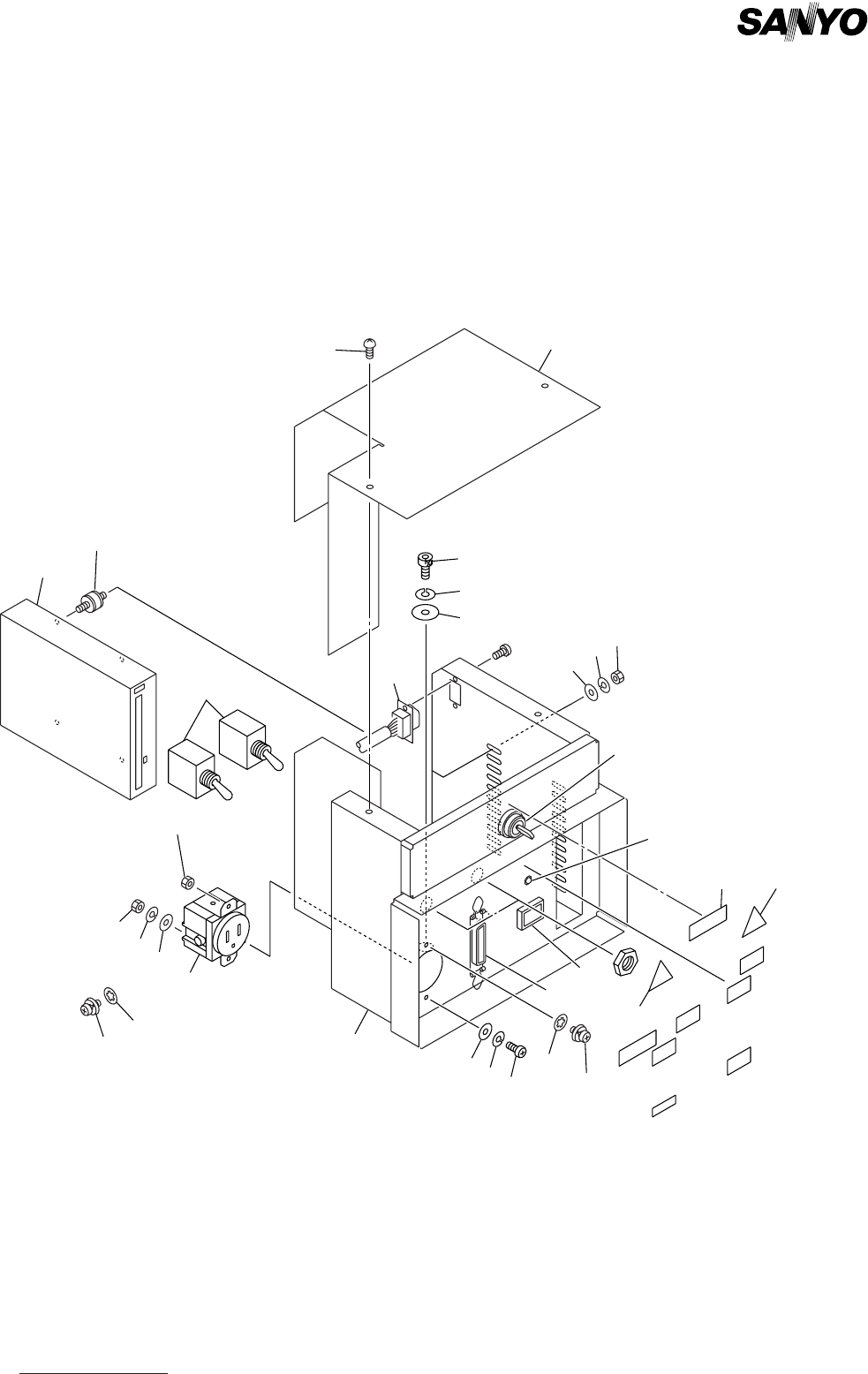 SANYO