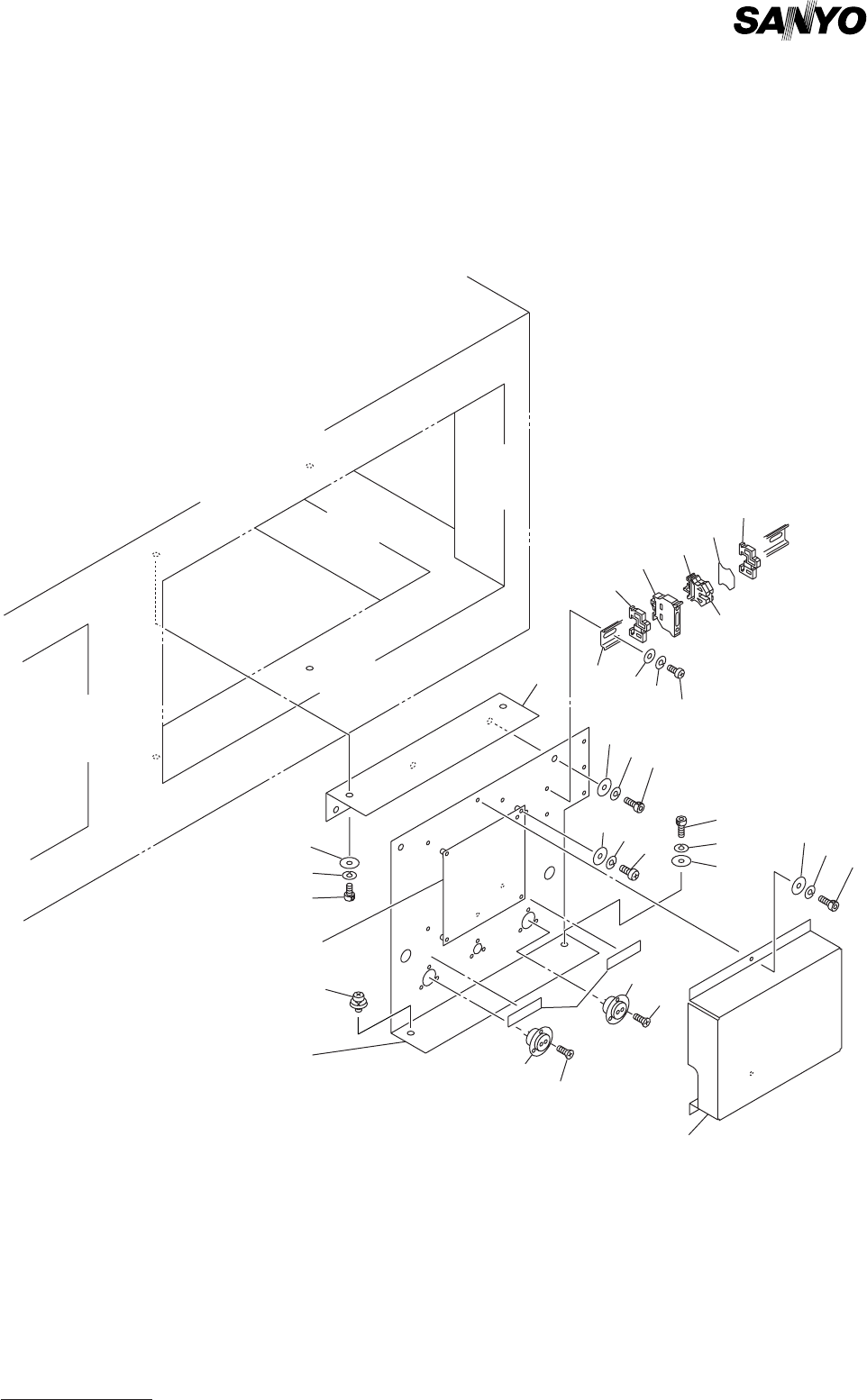 SANYO