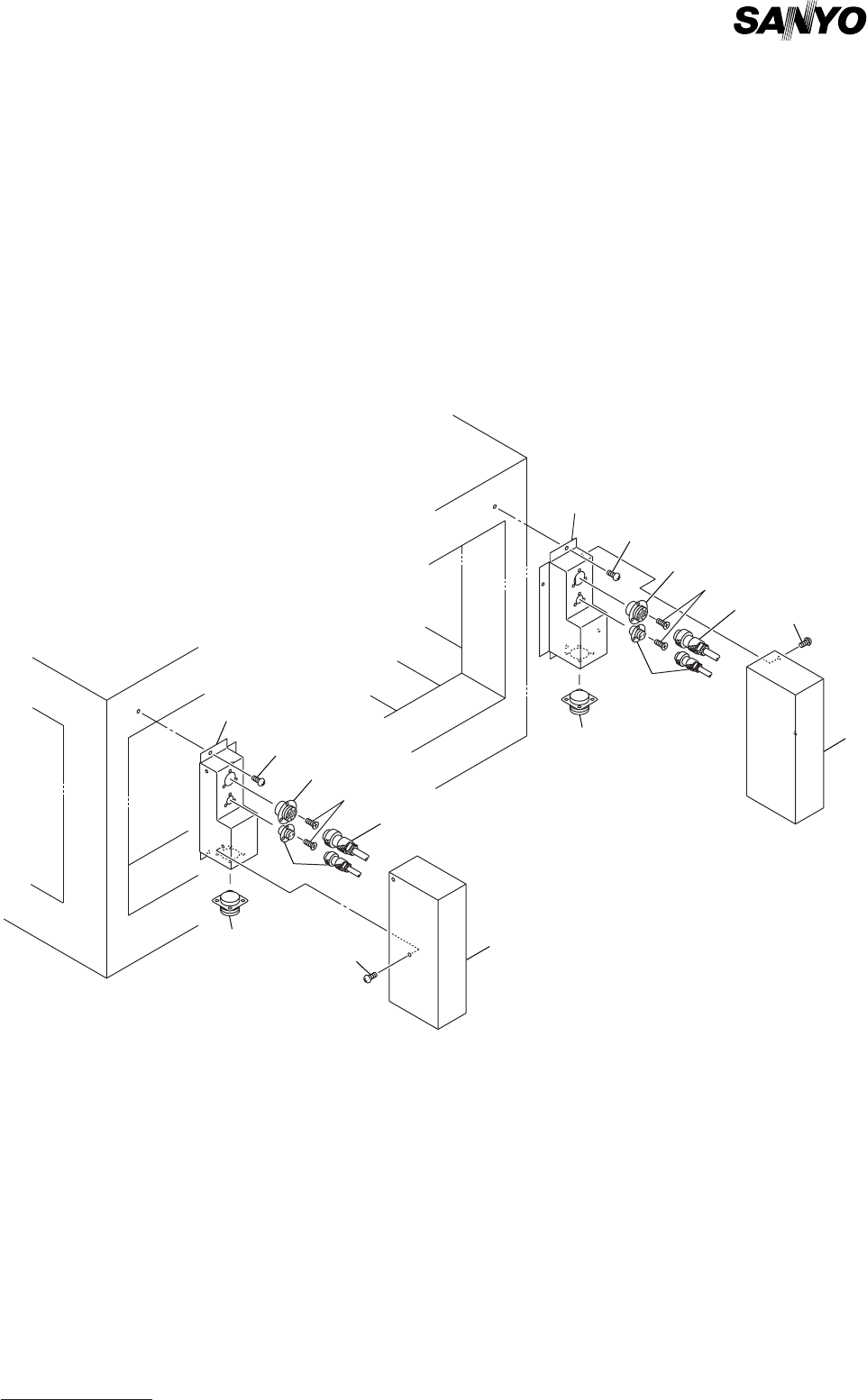 SANYO